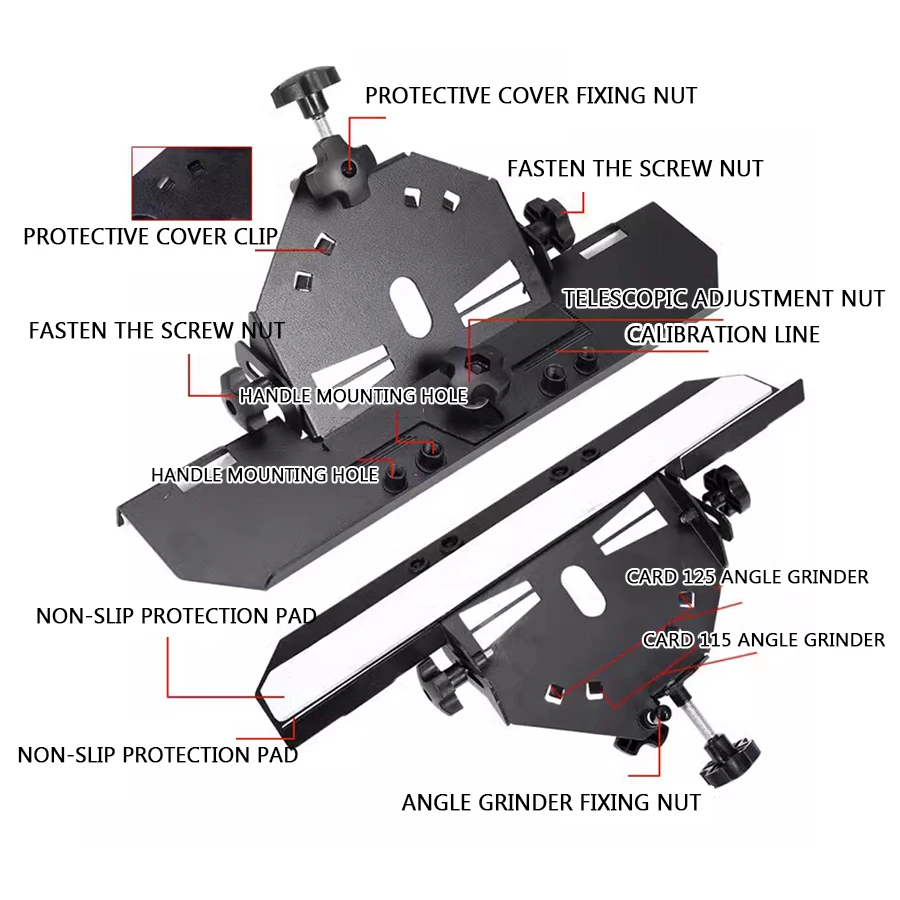 PROTECTIVE COVER FIXING NUT

FASTEN THE SCREW NUT

PROTECTIVE COVER CLIP

TELESCOPIC ADJUSTMENT NUT

FASTEN THE SCREW NUT

CALIBRATION LINE

HANDLE MOUNTING HOLE

HANDLE MOUNTING HOLE

CARD 125 ANGLE GRINDER

NON-SLIP PROTECTION PAD

CARD 115 ANGLE GRINDER

NON-SLIP PROTECTION PAD

ANGLE GRINDER FIXING NUT