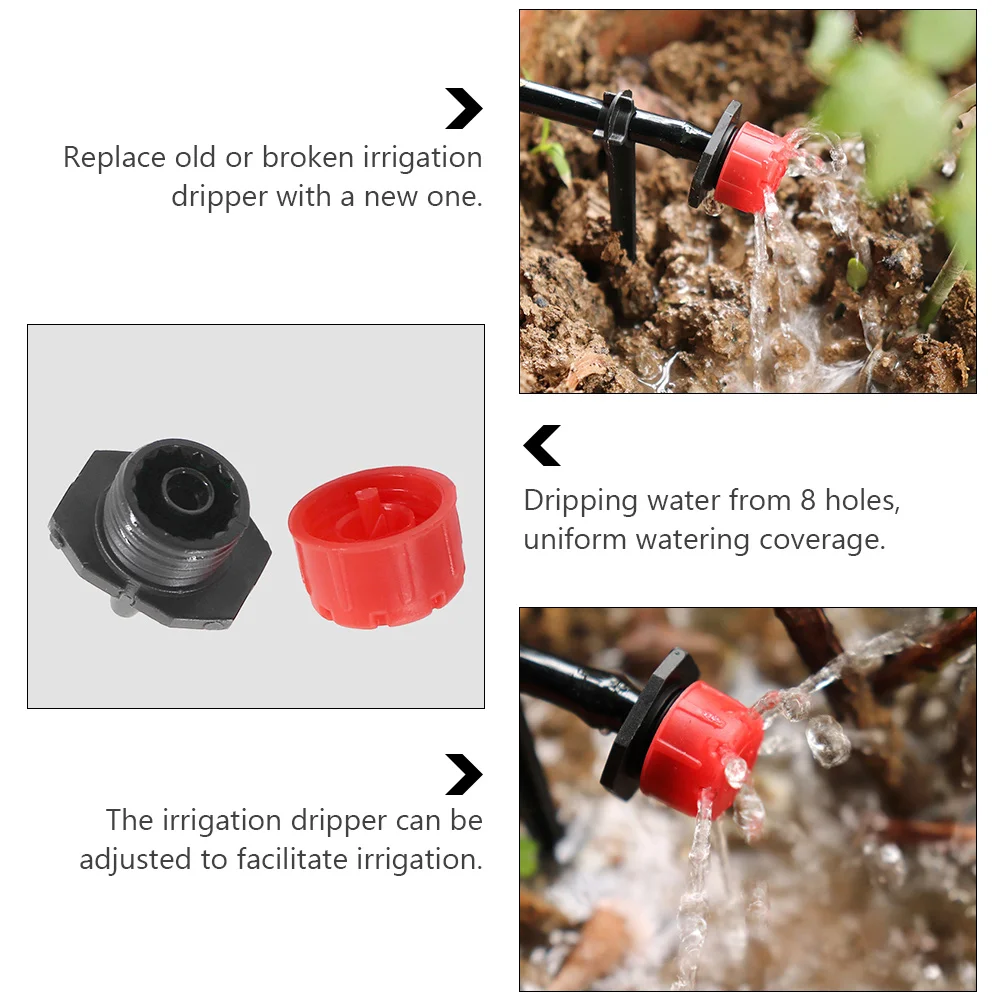 Replace old or broken irrigation dripper with a new one.

Dripping water from 8 holes, uniform watering coverage.

The irrigation dripper can be adjusted to facilitate irrigation.