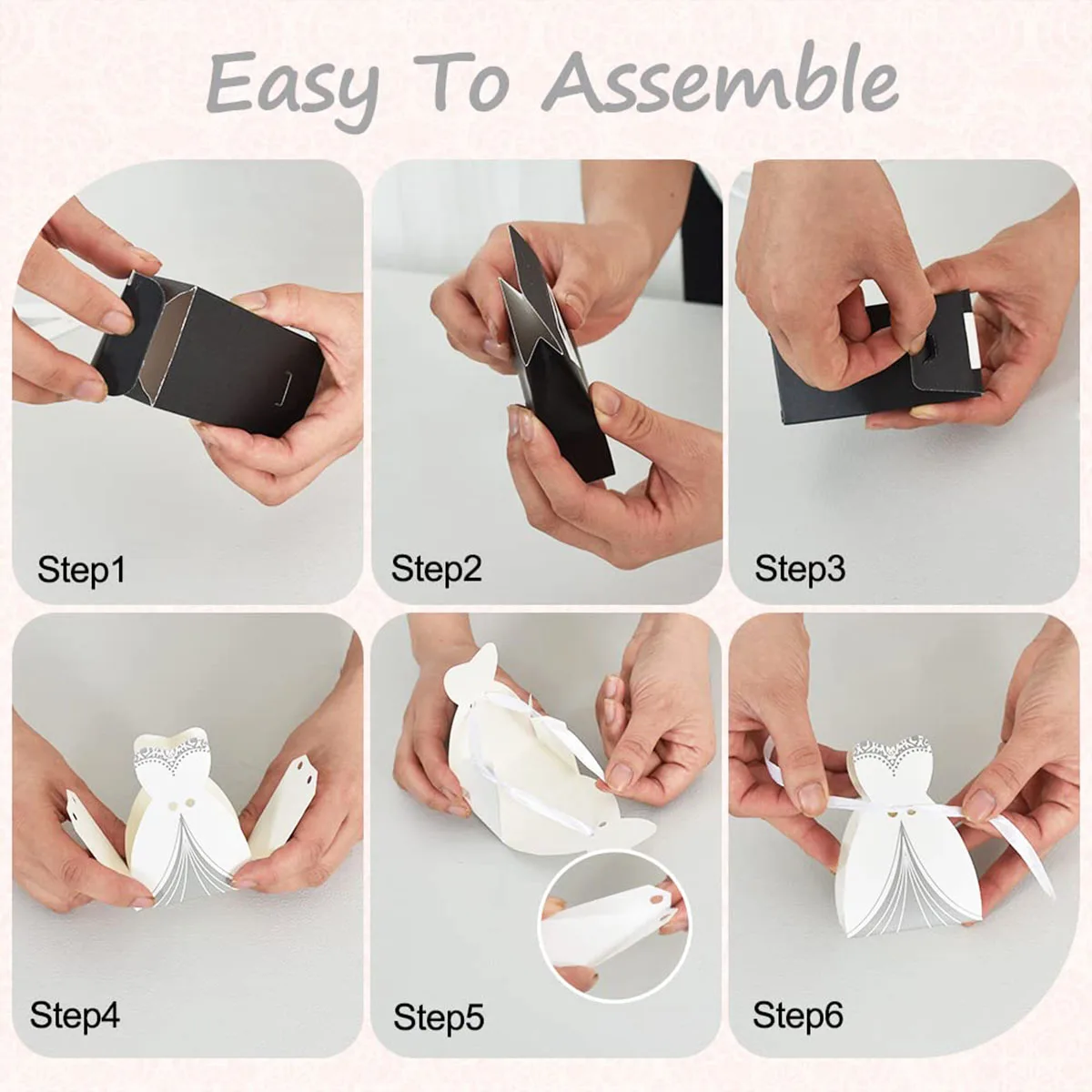 Easy To Assemble

Step1

Step2

Step3

Step4

Step5

Step6