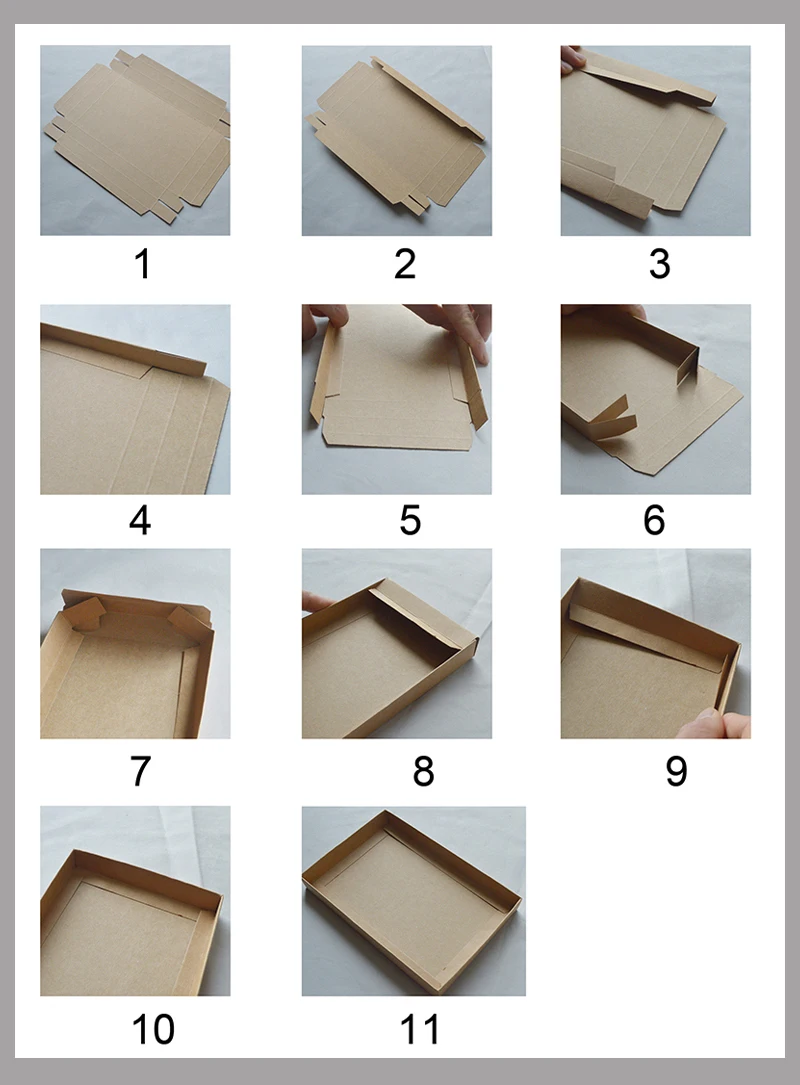 1 2 3
4 5 6
7 8 9
10 11