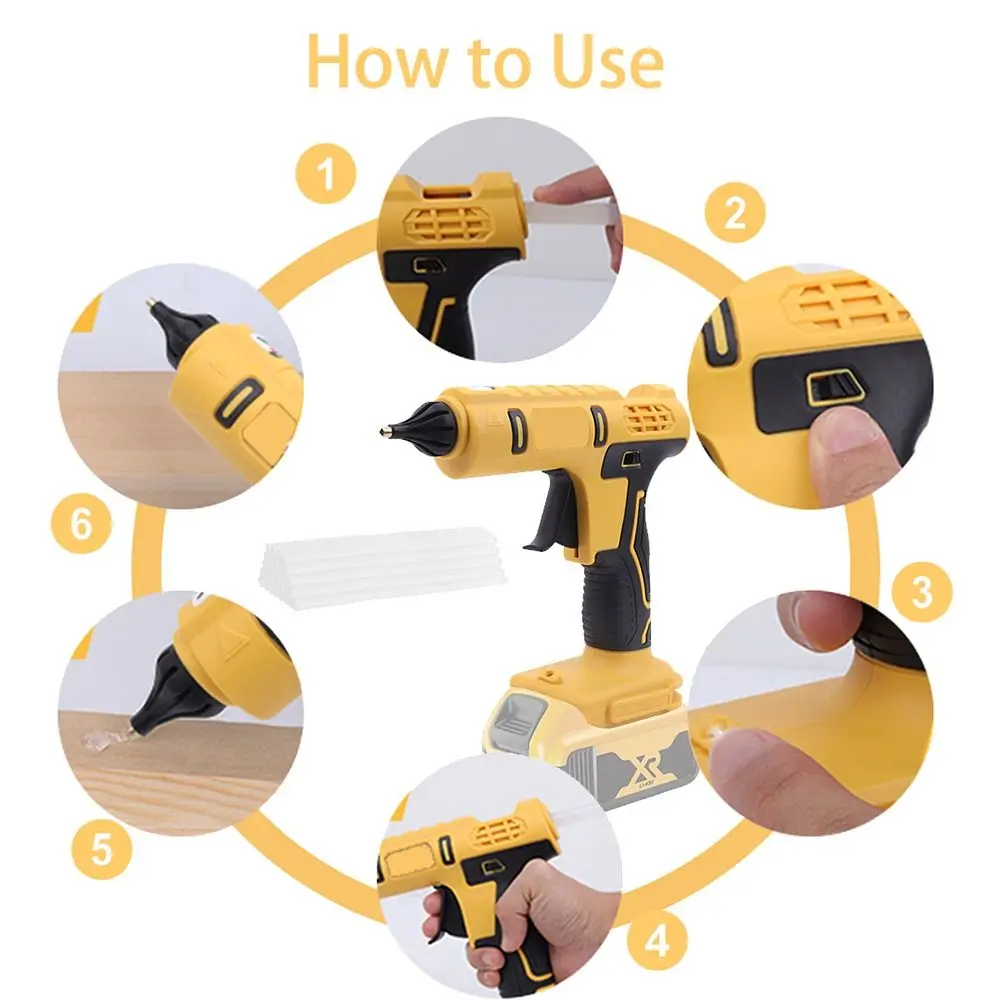 How to Use

1

2

3

4

5

6

XR