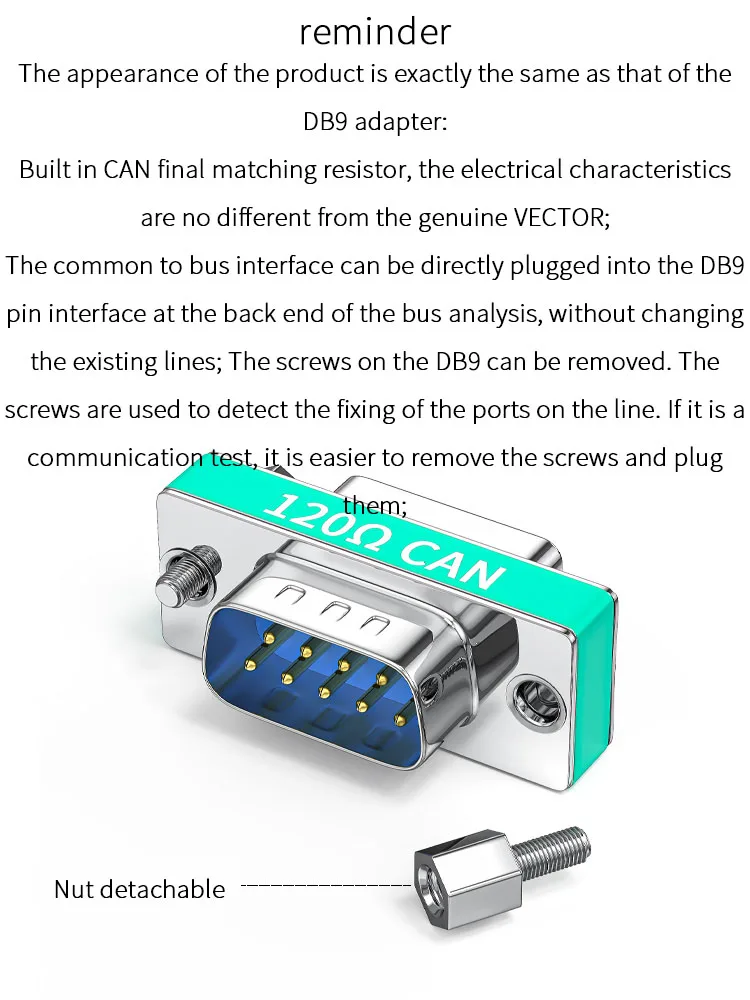 reminder

The appearance of the product is exactly the same as that of the DB9 adapter:

Built in CAN final matching resistor, the electrical characteristics are no different from the genuine VECTOR;

The common to bus interface can be directly plugged into the DB9 pin interface at the back end of the bus analysis, without changing the existing lines; The screws on the DB9 can be removed. The screws are used to detect the fixing of the ports on the line. If it is a communication test, it is easier to remove the screws and plug them;

120Ω CAN

Nut detachable