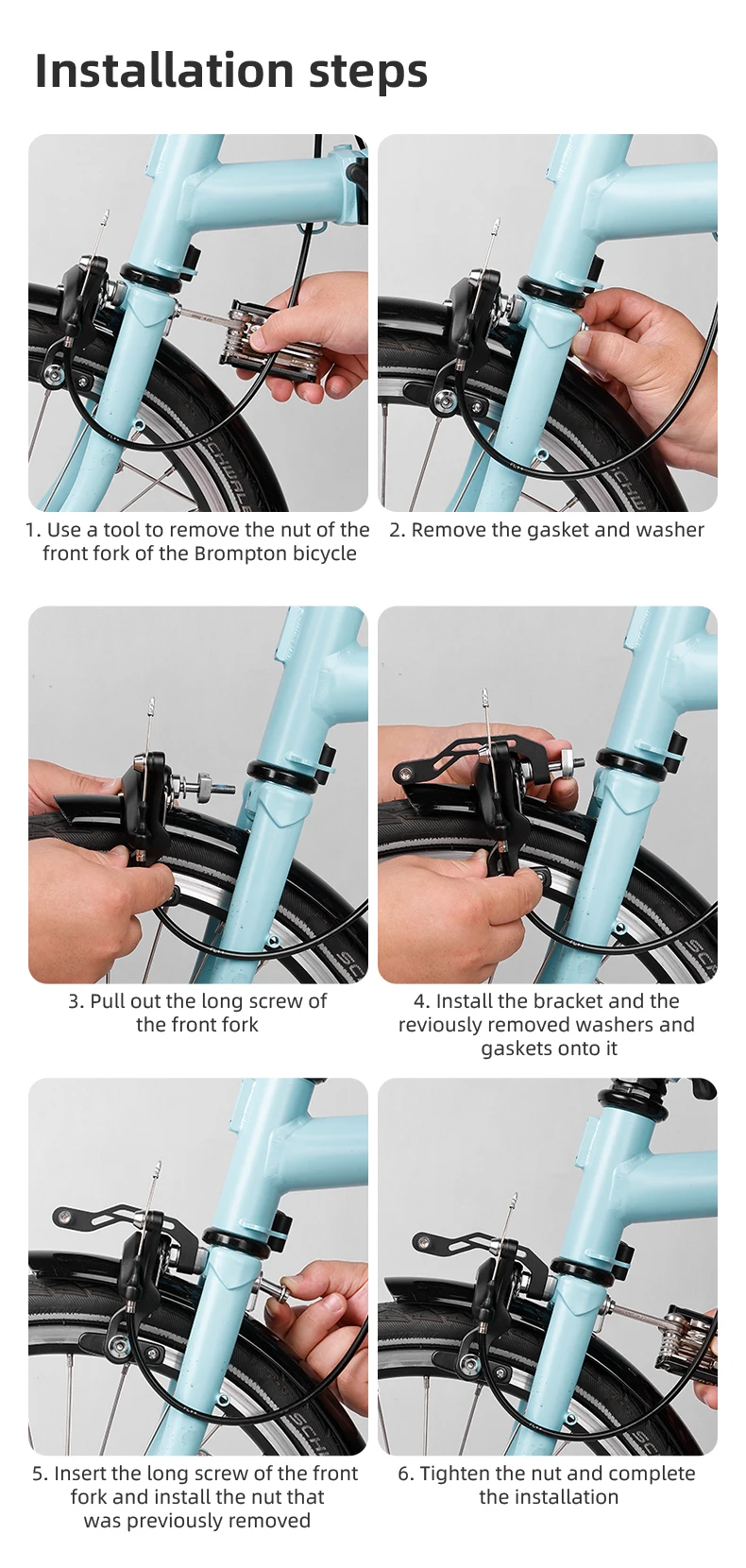 Installation steps

1. Use a tool to remove the nut of the front fork of the Brompton bicycle

2. Remove the gasket and washer

3. Pull out the long screw of the front fork

4. Install the bracket and the reviously removed washers and gaskets onto it

5. Insert the long screw of the front fork and install the nut that was previously removed

6. Tighten the nut and complete the installation