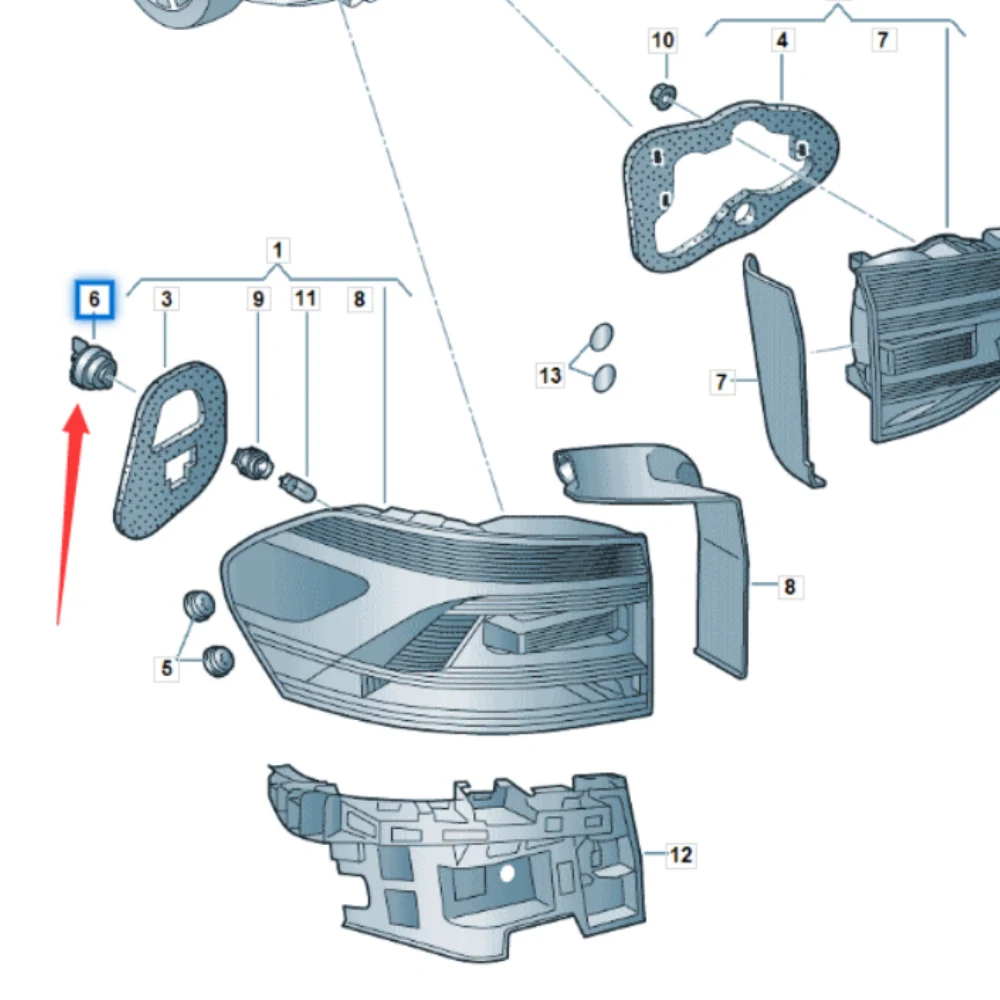 10
4
7
1
6
3
9
11
8
13
7
8
5
12