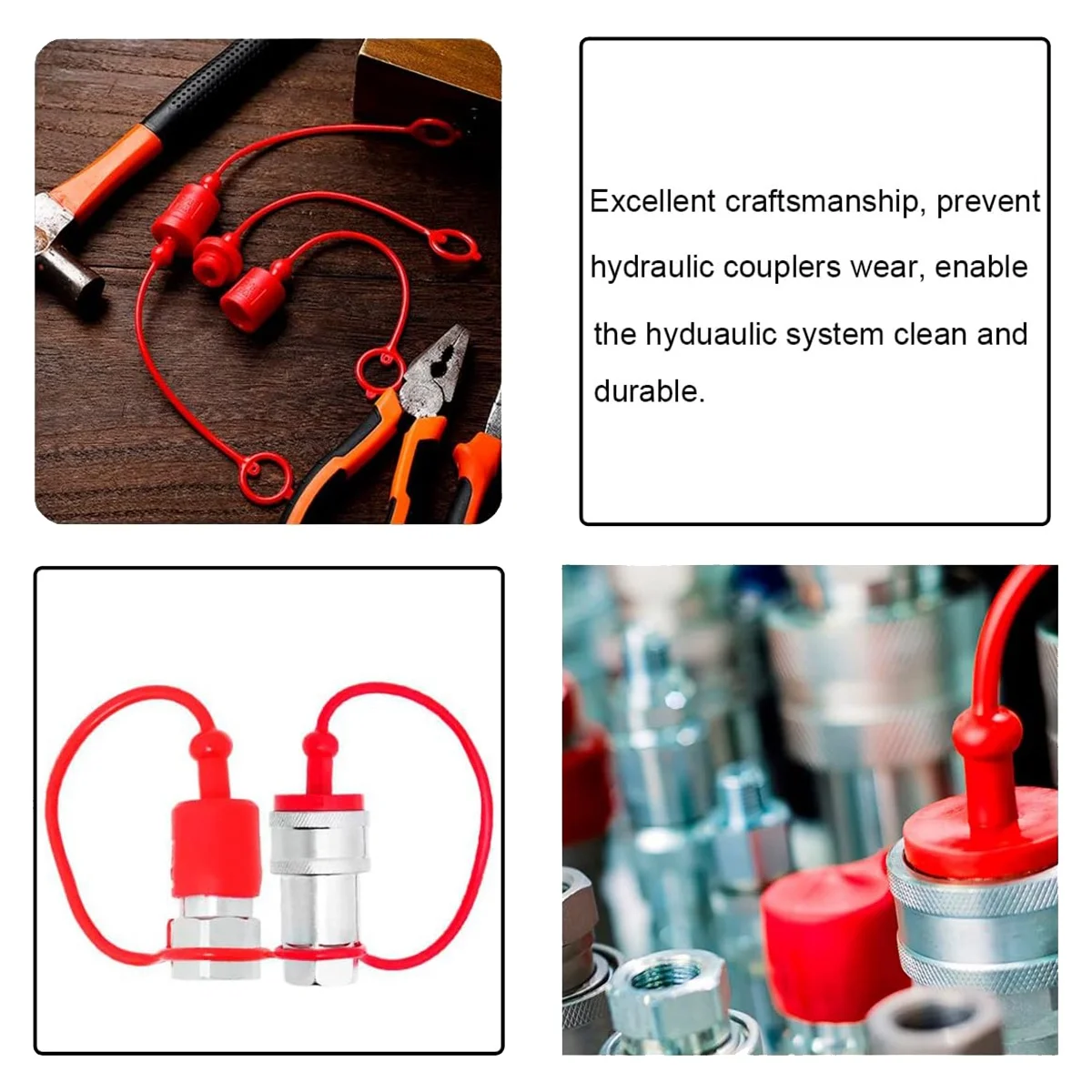 Excellent craftsmanship, prevent hydraulic couplers wear, enable the hyduaulic system clean and durable.