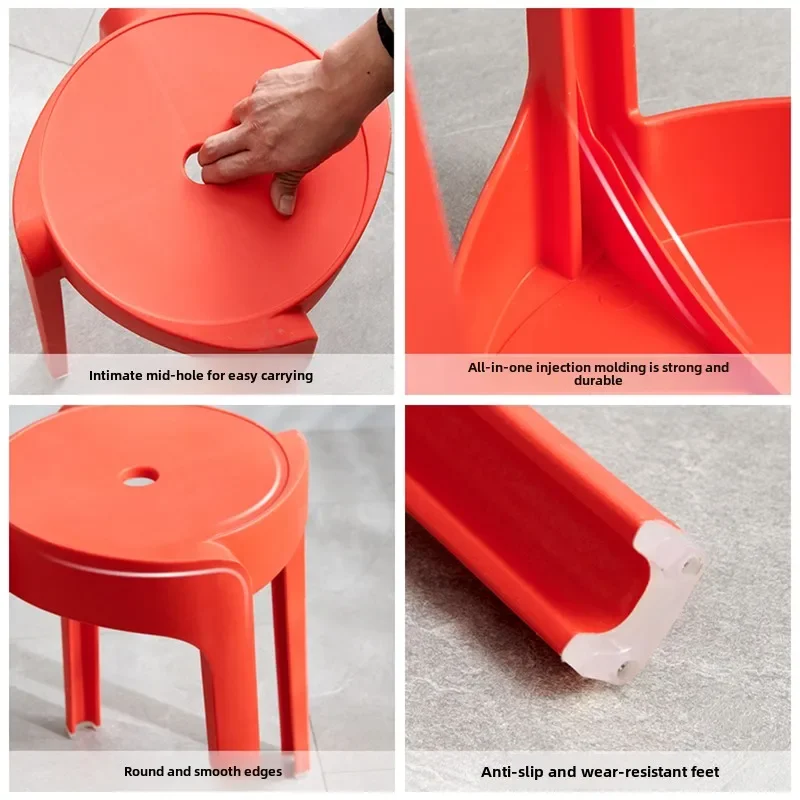 Intimate mid-hole for easy carrying

All-in-one injection molding is strong and durable

Round and smooth edges

Anti-slip and wear-resistant feet