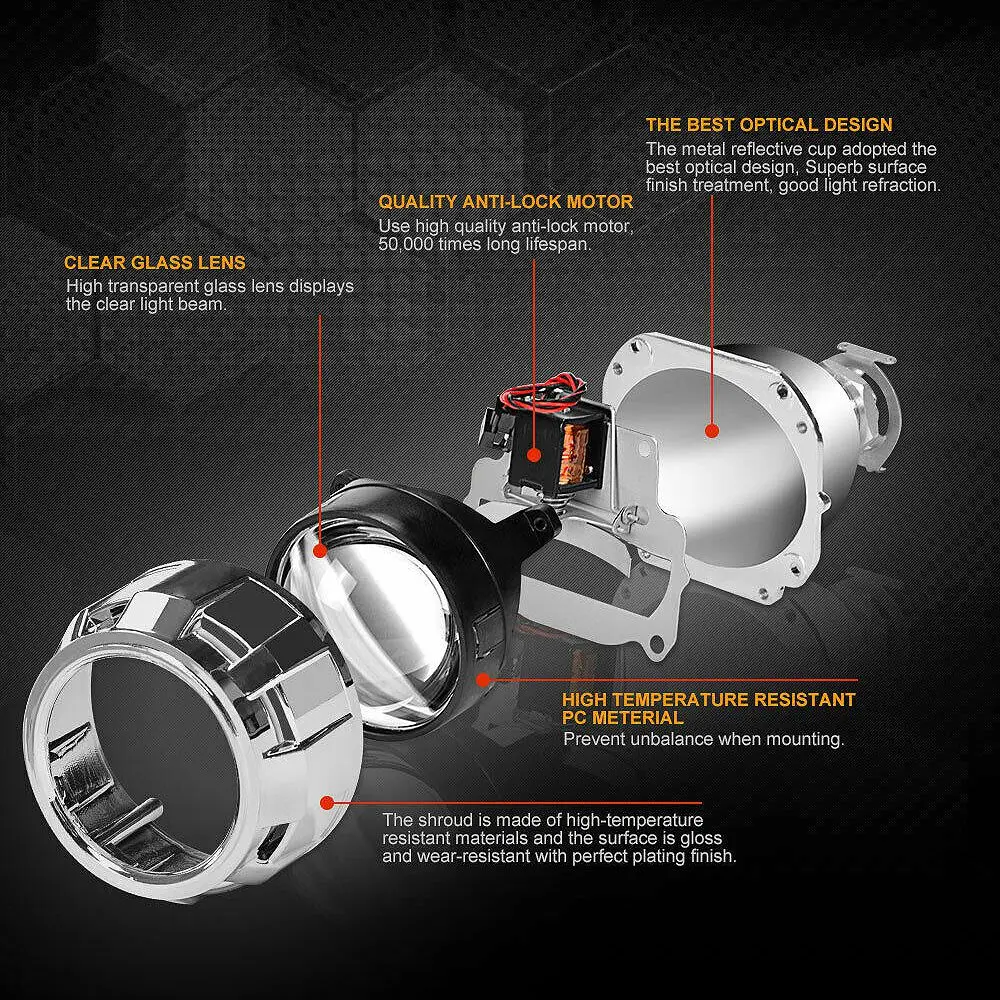 THE BEST OPTICAL DESIGN
The metal reflective cup adopted the best optical design, Superb surface finish treatment, good light refraction.

QUALITY ANTI-LOCK MOTOR
Use high quality anti-lock motor, 50,000 times long lifespan.

CLEAR GLASS LENS
High transparent glass lens displays the clear light beam.

HIGH TEMPERATURE RESISTANT PC METERIAL
Prevent unbalance when mounting.

The shroud is made of high-temperature resistant materials and the surface is gloss and wear-resistant with perfect plating finish.