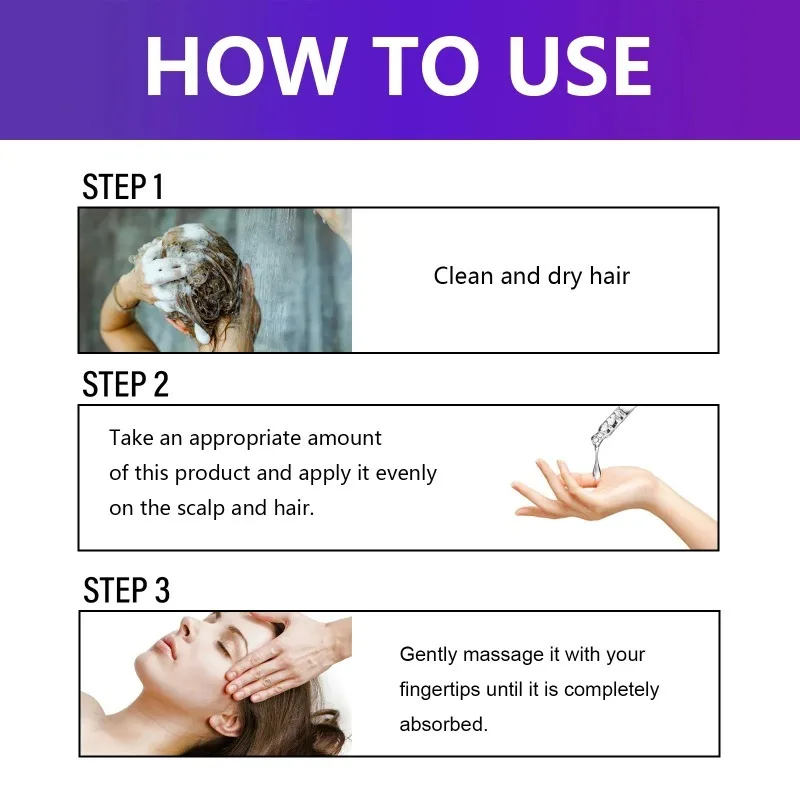 HOW TO USE

STEP 1

Clean and dry hair

STEP 2

Take an appropriate amount of this product and apply it evenly on the scalp and hair.

STEP 3

Gently massage it with your fingertips until it is completely absorbed.