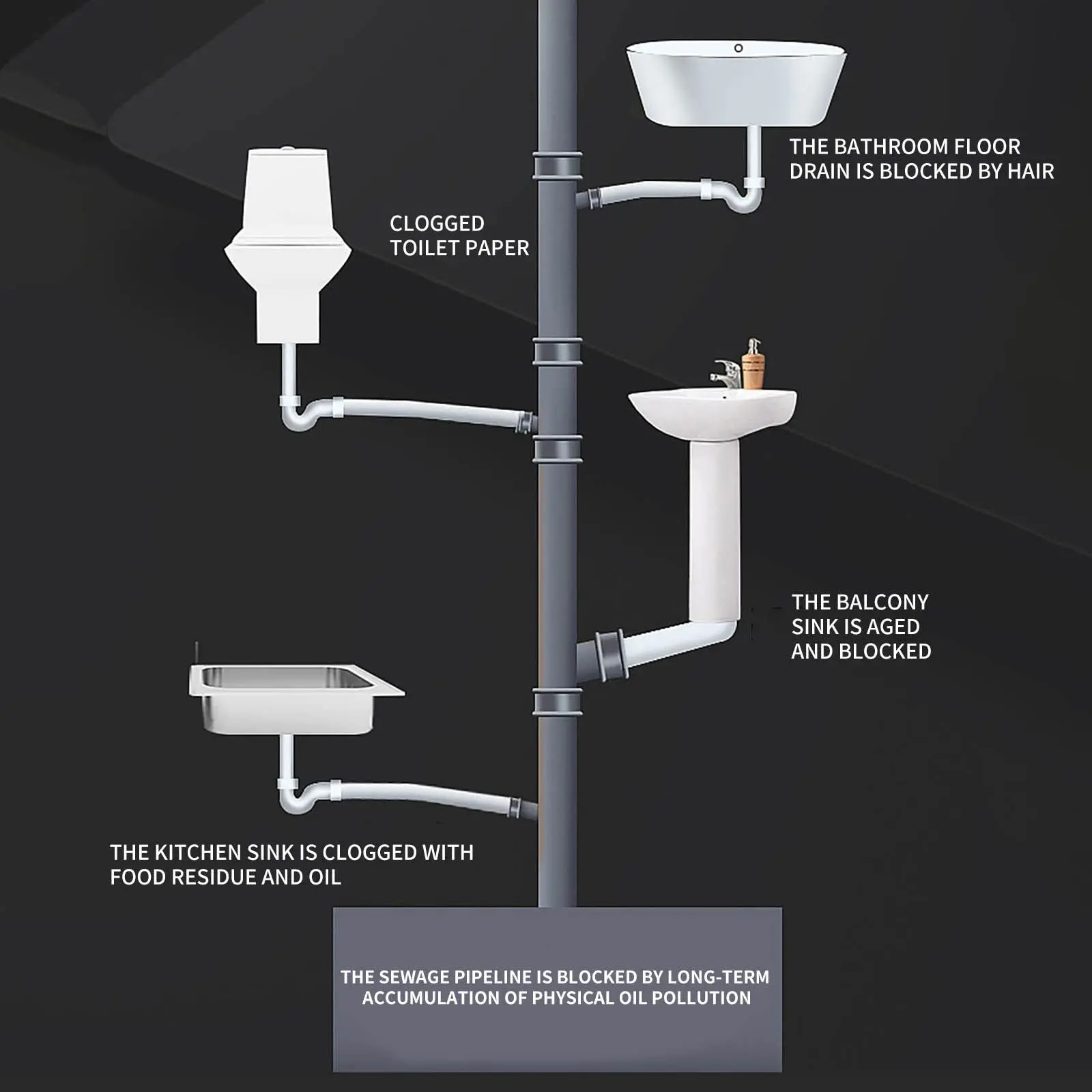 THE BATHROOM FLOOR DRAIN IS BLOCKED BY HAIR

CLOGGED TOILET PAPER

THE BALCONY SINK IS AGED AND BLOCKED

THE KITCHEN SINK IS CLOGGED WITH FOOD RESIDUE AND OIL

THE SEWAGE PIPELINE IS BLOCKED BY LONG-TERM ACCUMULATION OF PHYSICAL OIL POLLUTION