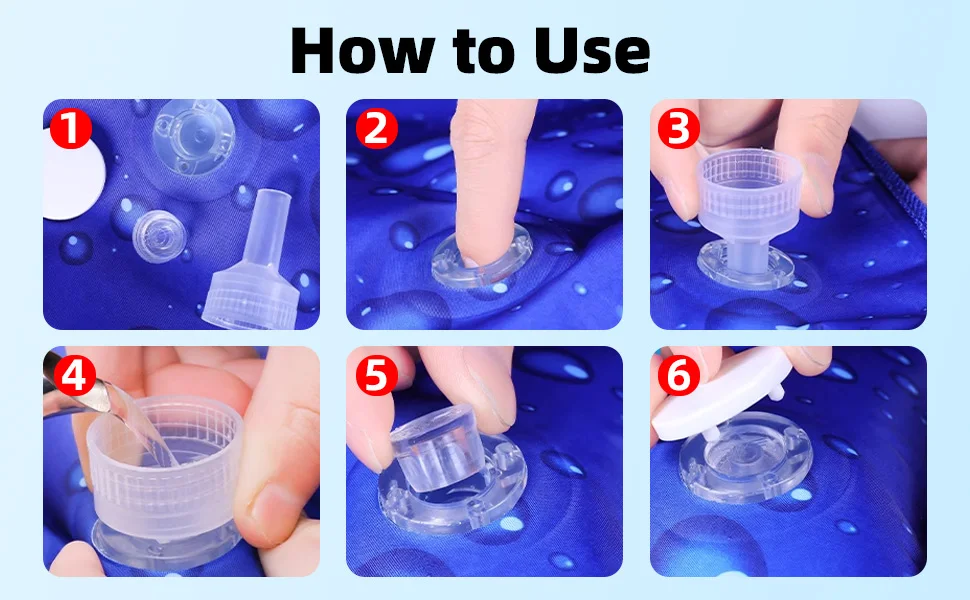 How to Use

1

2

3

4

5

6