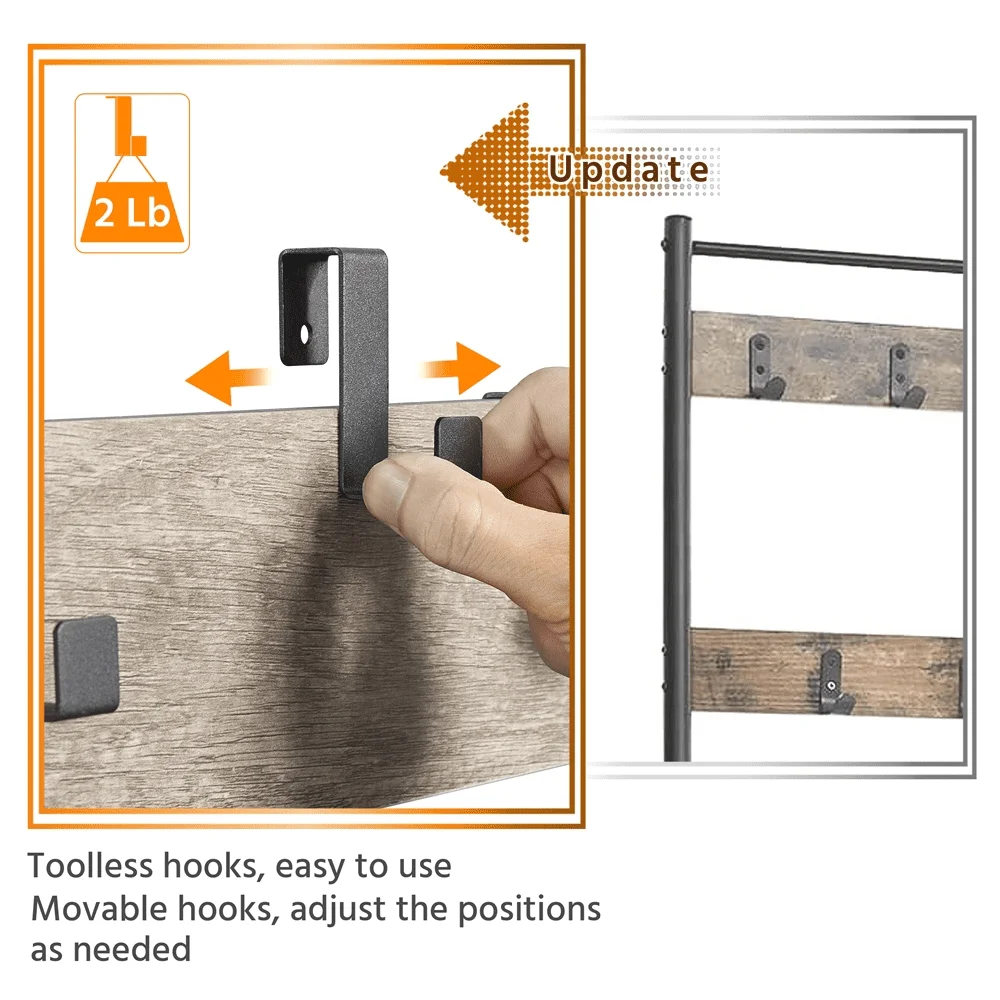 2 Lb

Update

Toolless hooks, easy to use
Movable hooks, adjust the positions as needed