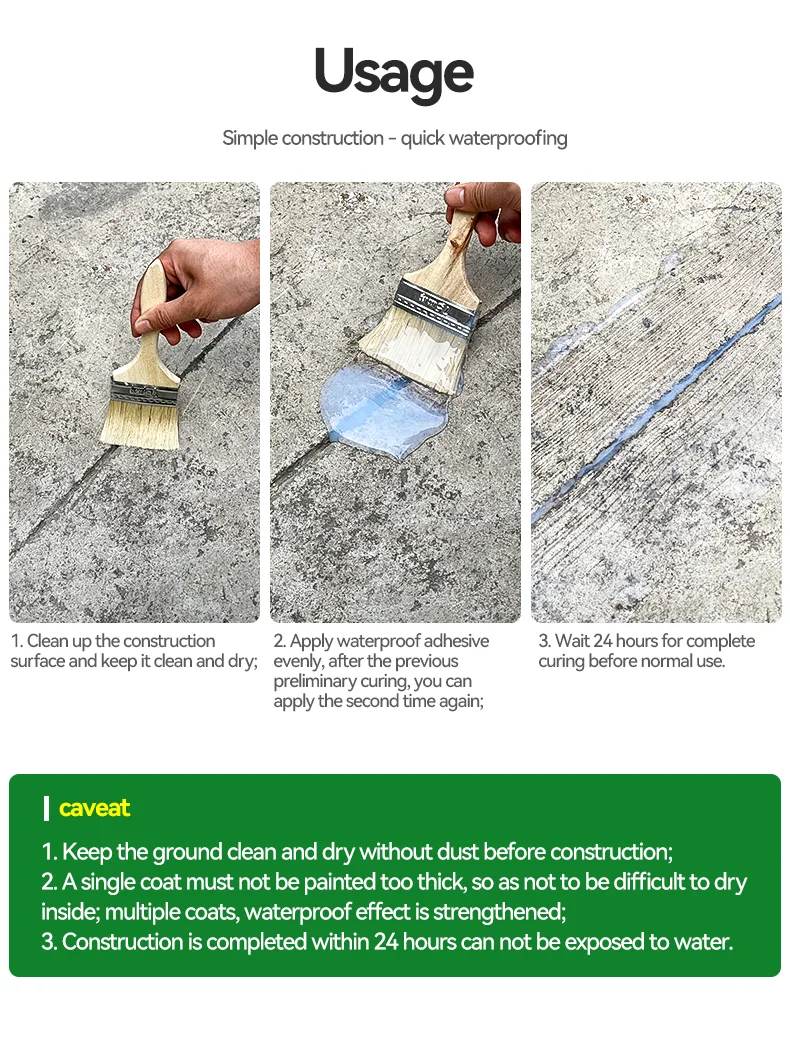 Usage

Simple construction - quick waterproofing

1. Clean up the construction surface and keep it clean and dry;

2. Apply waterproof adhesive evenly, after the previous preliminary curing, you can apply the second time again;

3. Wait 24 hours for complete curing before normal use.

caveat

1. Keep the ground clean and dry without dust before construction;
2. A single coat must not be painted too thick, so as not to be difficult to dry inside; multiple coats, waterproof effect is strengthened;
3. Construction is completed within 24 hours can not be exposed to water.