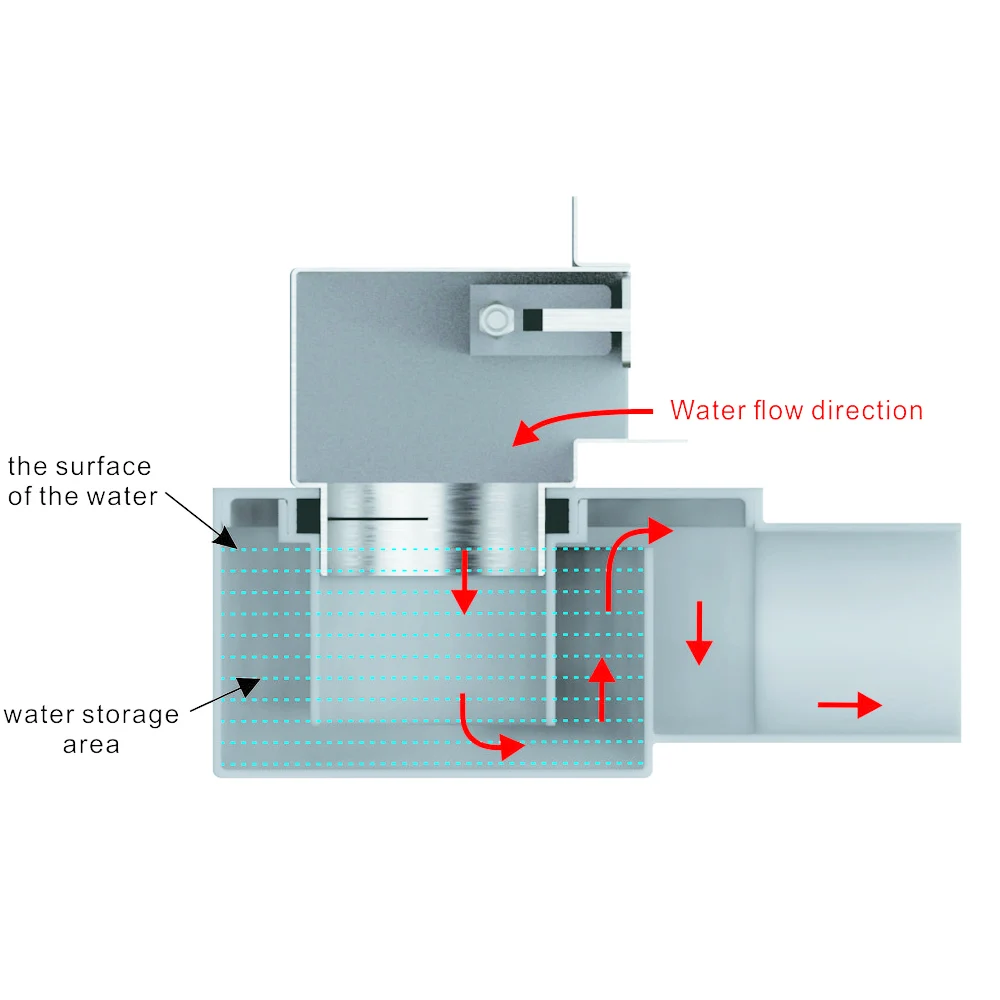 Water flow direction

the surface of the water

water storage area