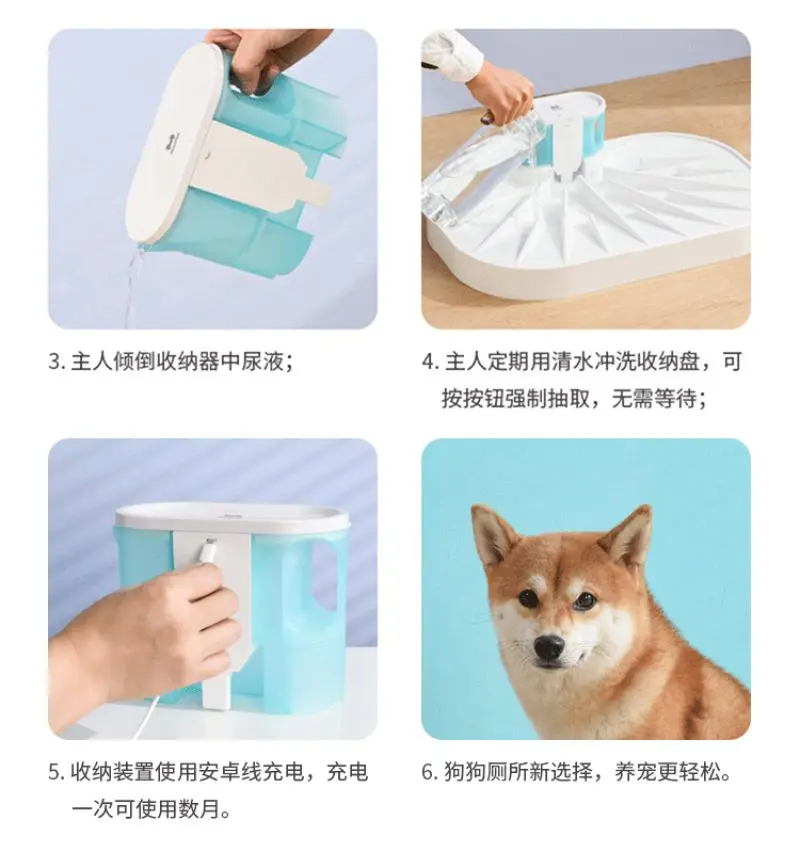 3. 主人倾倒收纳器中尿液；

4. 主人定期用清水冲洗收纳盘，可按按钮强制抽取，无需等待；

5. 收纳装置使用安卓线充电，充电一次可使用数月。

6. 狗狗厕所新选择，养宠更轻松。