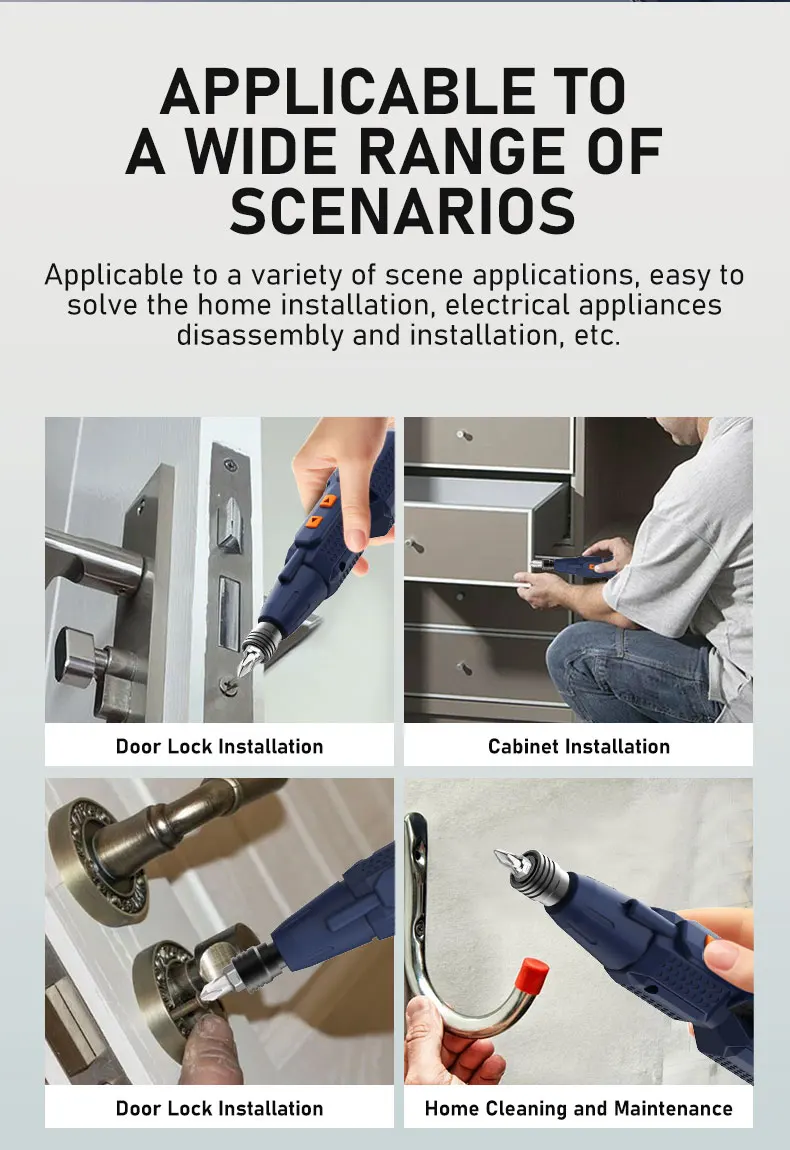 APPLICABLE TO A WIDE RANGE OF SCENARIOS

Applicable to a variety of scene applications, easy to solve the home installation, electrical appliances disassembly and installation, etc.

Door Lock Installation

Cabinet Installation

Door Lock Installation

Home Cleaning and Maintenance