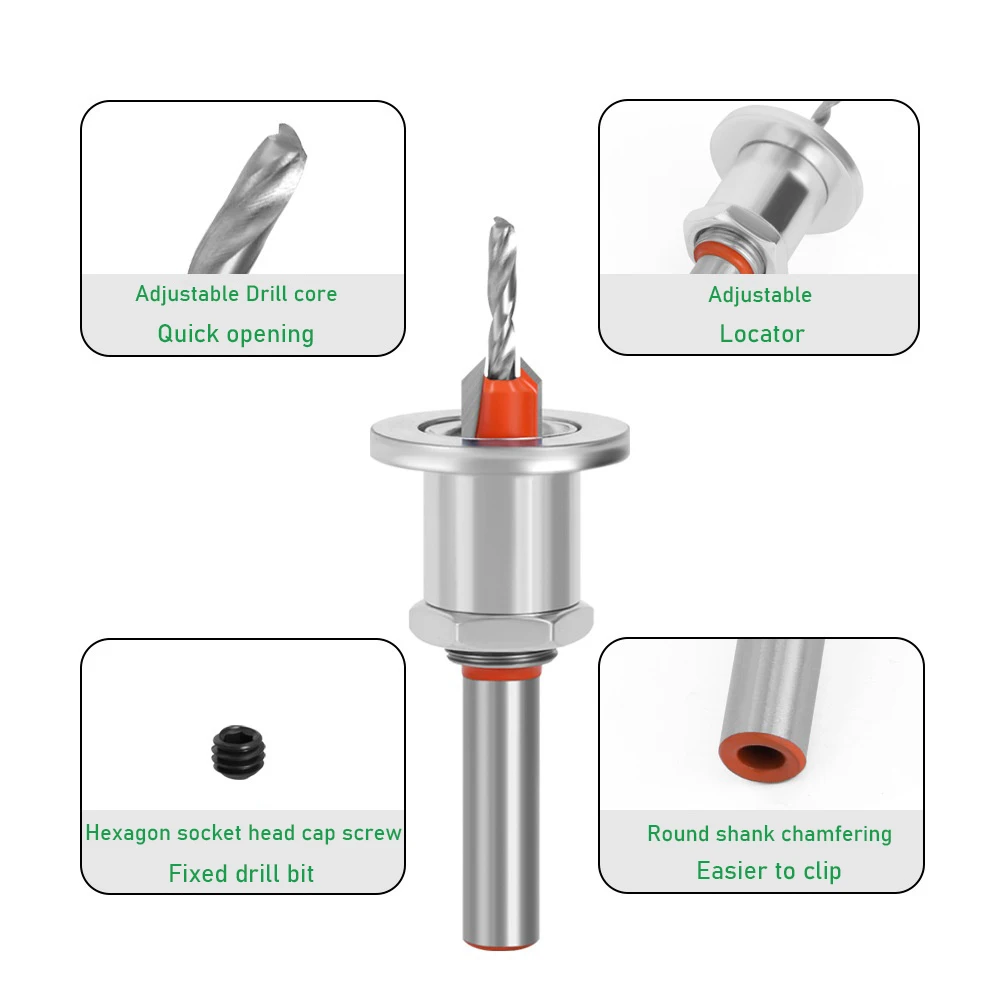 Adjustable Drill core
Quick opening

Adjustable
Locator

Hexagon socket head cap screw
Fixed drill bit

Round shank chamfering
Easier to clip