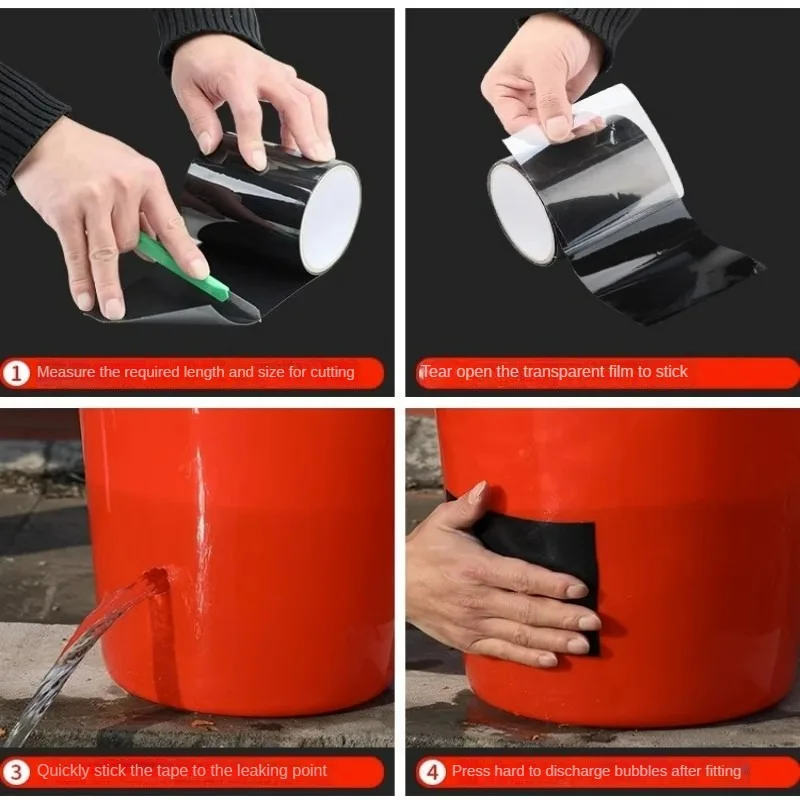 1 Measure the required length and size for cutting

Tear open the transparent film to stick

3 Quickly stick the tape to the leaking point

4 Press hard to discharge bubbles after fitting