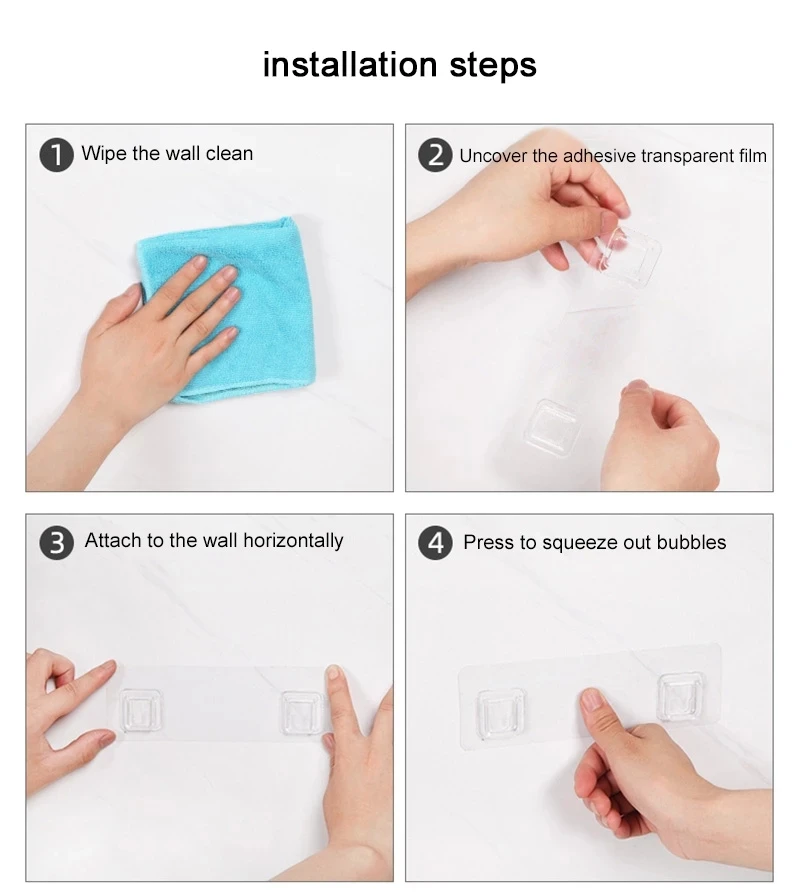 installation steps

1 Wipe the wall clean

2 Uncover the adhesive transparent film

3 Attach to the wall horizontally

4 Press to squeeze out bubbles