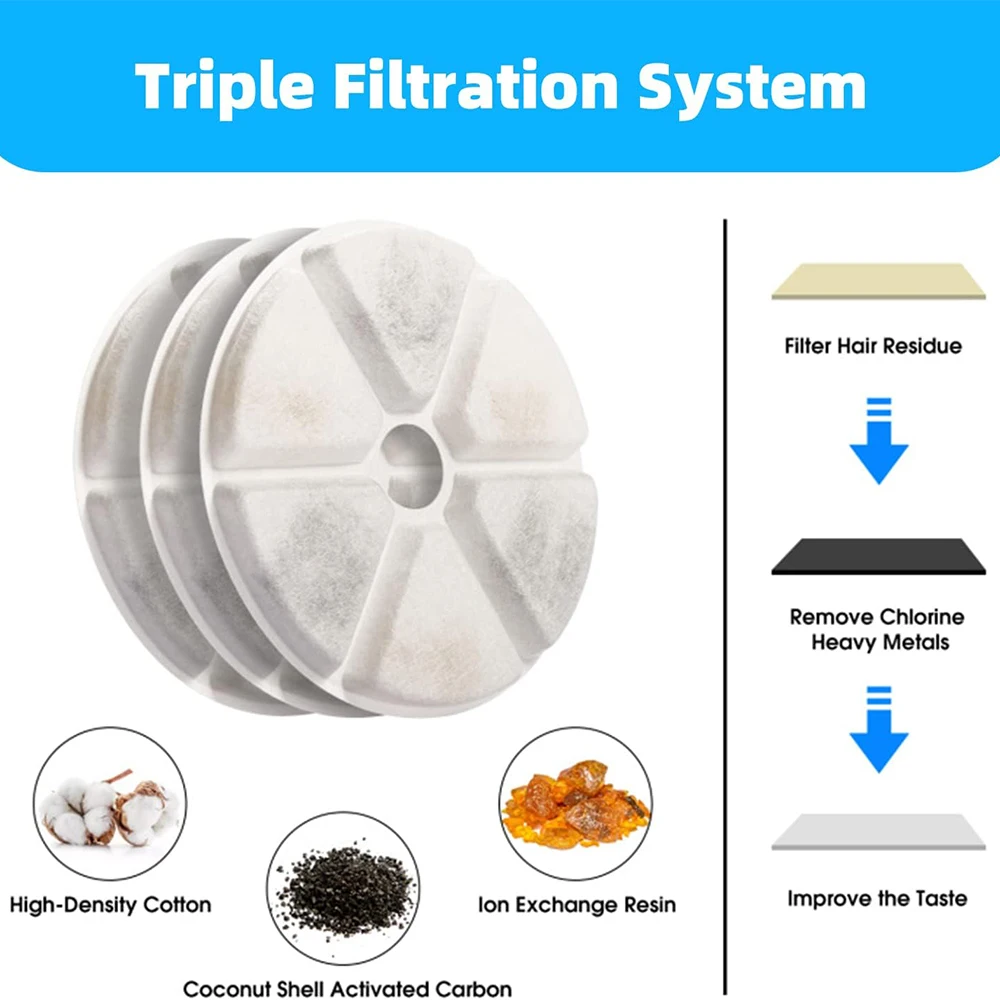 Triple Filtration System

High-Density Cotton

Coconut Shell Activated Carbon

Ion Exchange Resin

Filter Hair Residue

Remove Chlorine Heavy Metals

Improve the Taste