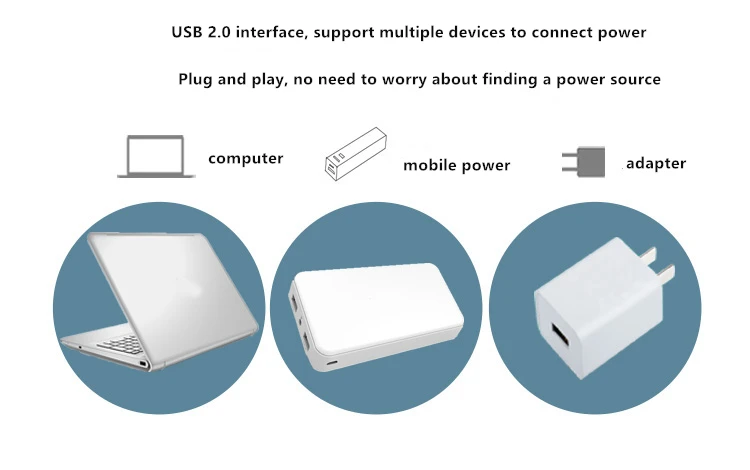 USB 2.0 interface, support multiple devices to connect power

Plug and play, no need to worry about finding a power source

computer

mobile power

adapter