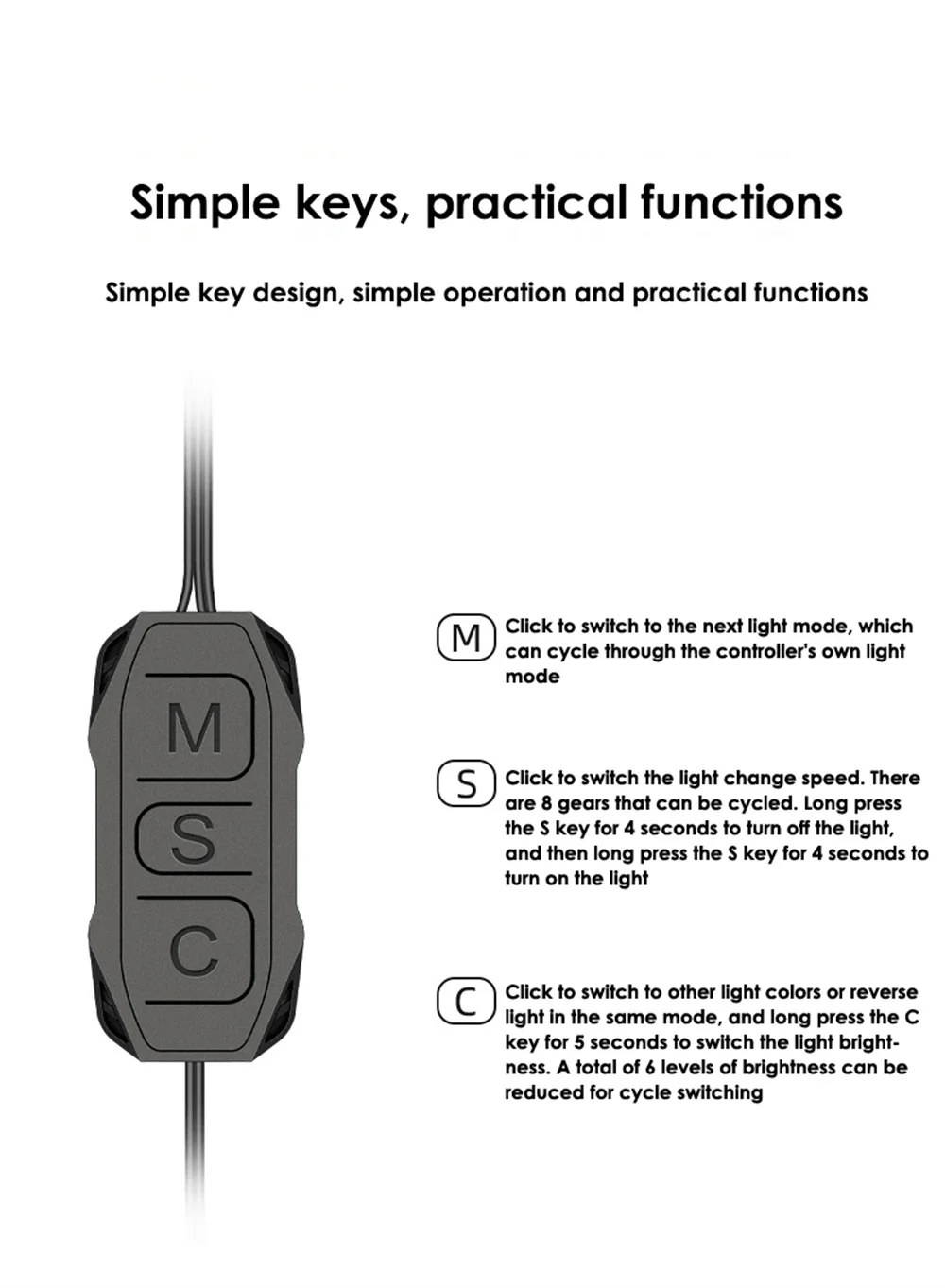 Simple keys, practical functions

Simple key design, simple operation and practical functions

M

S

C

M Click to switch to the next light mode, which can cycle through the controller's own light mode

S Click to switch the light change speed. There are 8 gears that can be cycled. Long press the S key for 4 seconds to turn off the light, and then long press the S key for 4 seconds to turn on the light

C Click to switch to other light colors or reverse light in the same mode, and long press the C key for 5 seconds to switch the light brightness. A total of 6 levels of brightness can be reduced for cycle switching