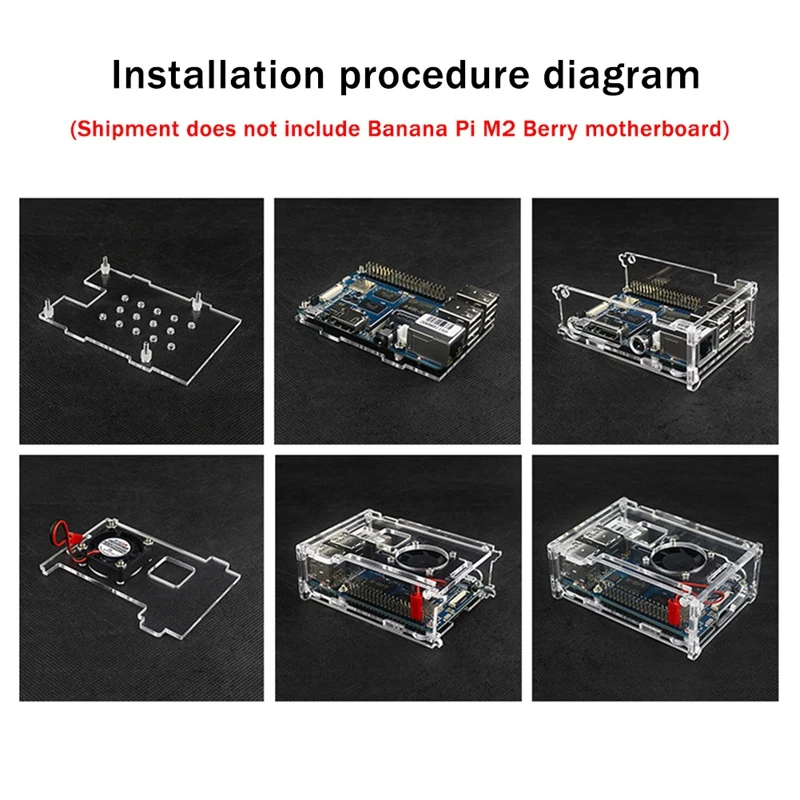 Installation procedure diagram

(Shipment does not include Banana Pi M2 Berry motherboard)