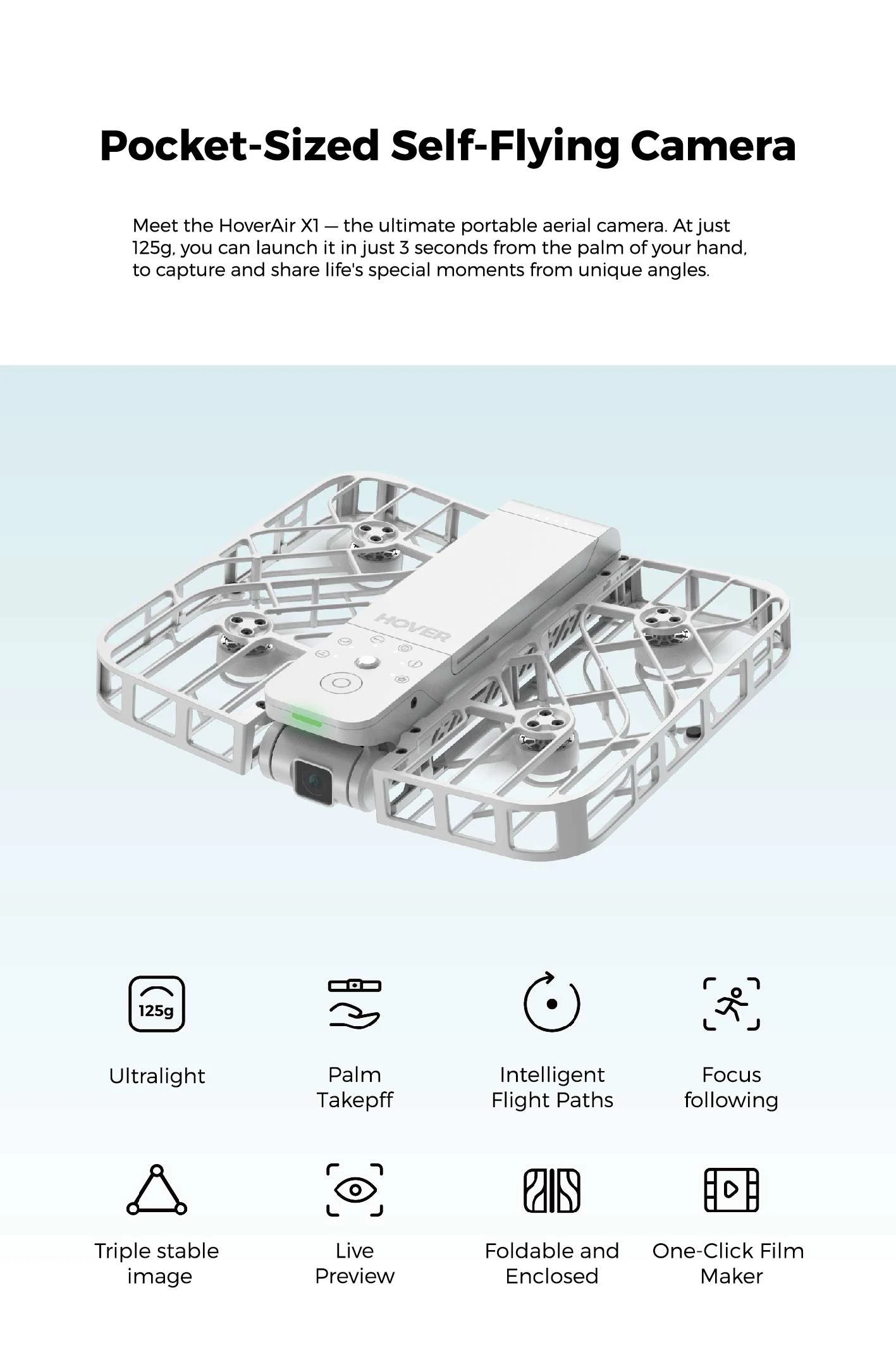 Pocket-Sized Self-Flying Camera

Meet the HoverAir X1 — the ultimate portable aerial camera. At just 125g, you can launch it in just 3 seconds from the palm of your hand, to capture and share life's special moments from unique angles.

HOVER

125g

Ultralight

Palm Takepff

Intelligent Flight Paths

Focus following

Triple stable image

Live Preview

Foldable and Enclosed

One-Click Film Maker