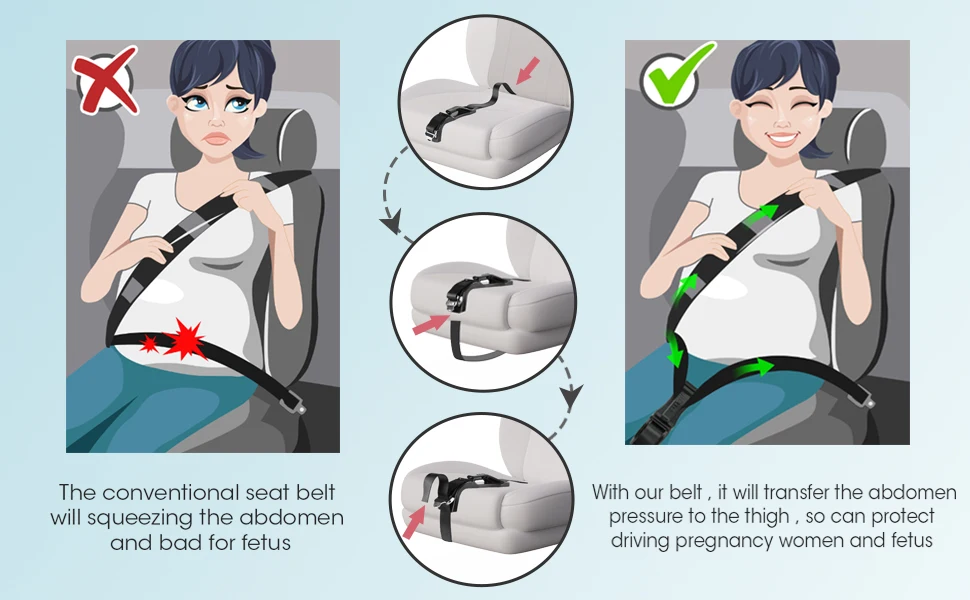 The conventional seat belt will squeezing the abdomen and bad for fetus

With our belt , it will transfer the abdomen pressure to the thigh , so can protect driving pregnancy women and fetus