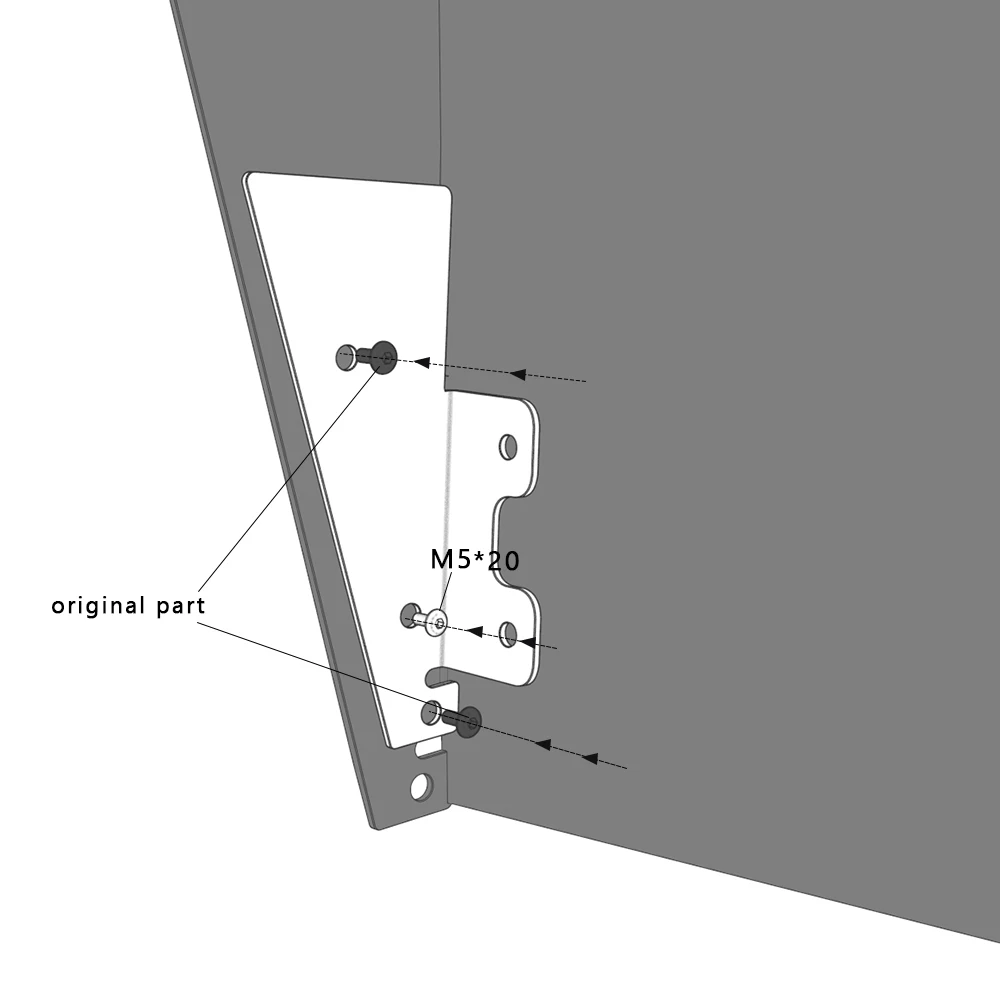 M5*20

original part