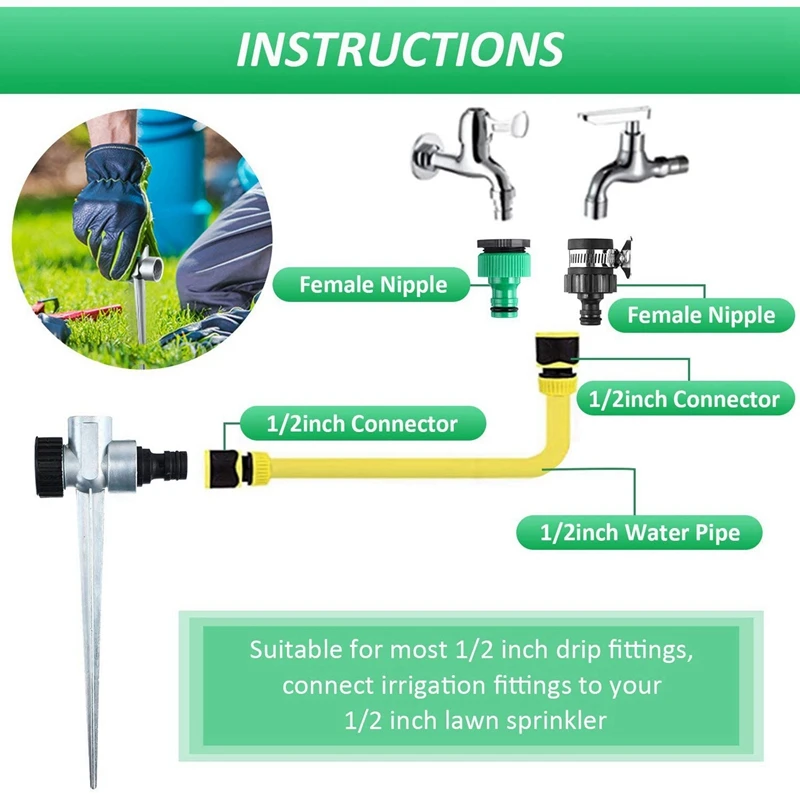 INSTRUCTIONS

Female Nipple

Female Nipple

1/2inch Connector

1/2inch Connector

1/2inch Water Pipe

Suitable for most 1/2 inch drip fittings, connect irrigation fittings to your 1/2 inch lawn sprinkler