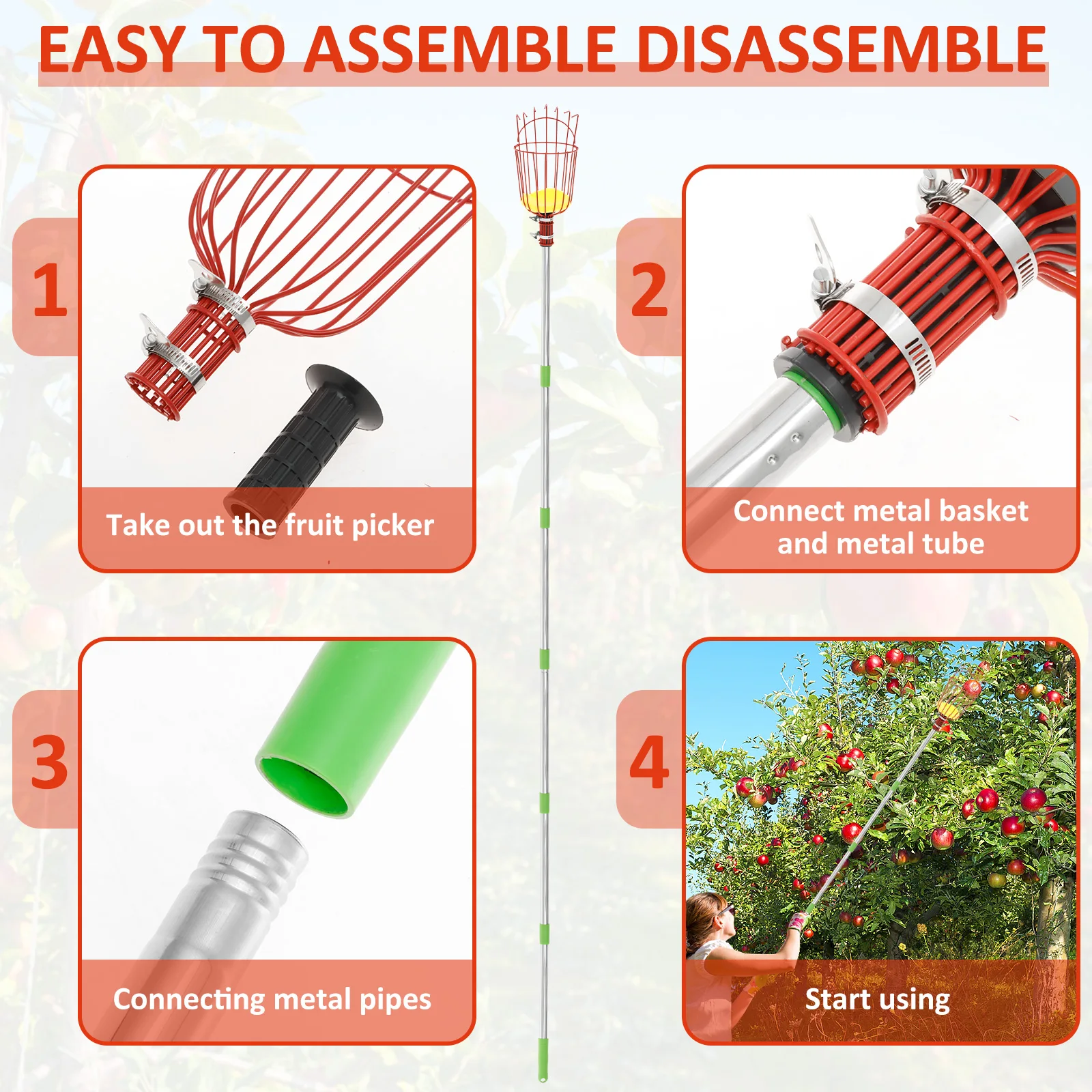 EASY TO ASSEMBLE DISASSEMBLE

1

Take out the fruit picker

2

Connect metal basket and metal tube

3

Connecting metal pipes

4

Start using