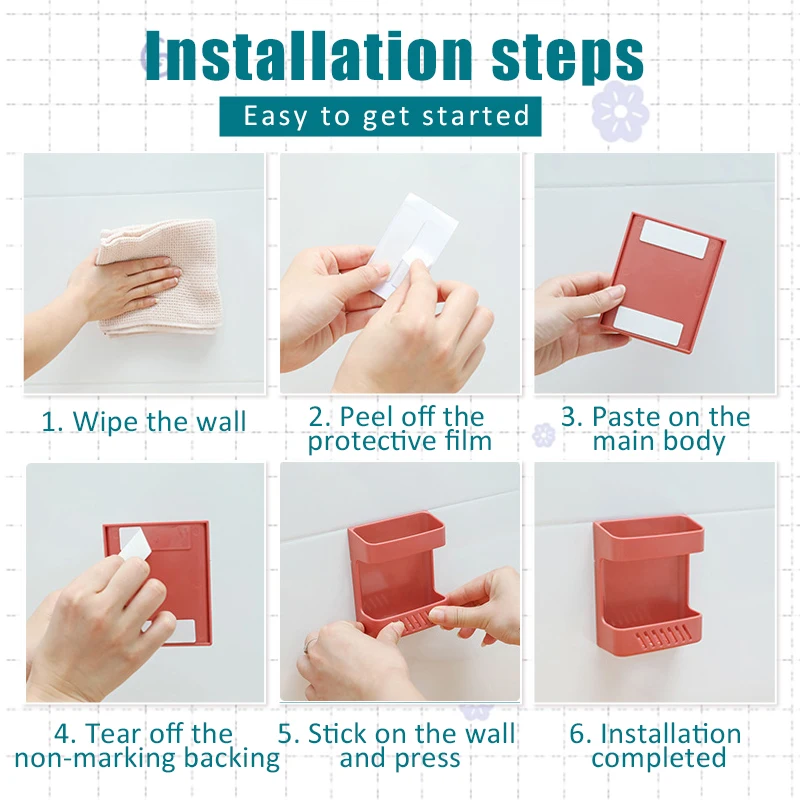 Installation steps

Easy to get started

1. Wipe the wall

2. Peel off the protective film

3. Paste on the main body

4. Tear off the non-marking backing

5. Stick on the wall and press

6. Installation completed