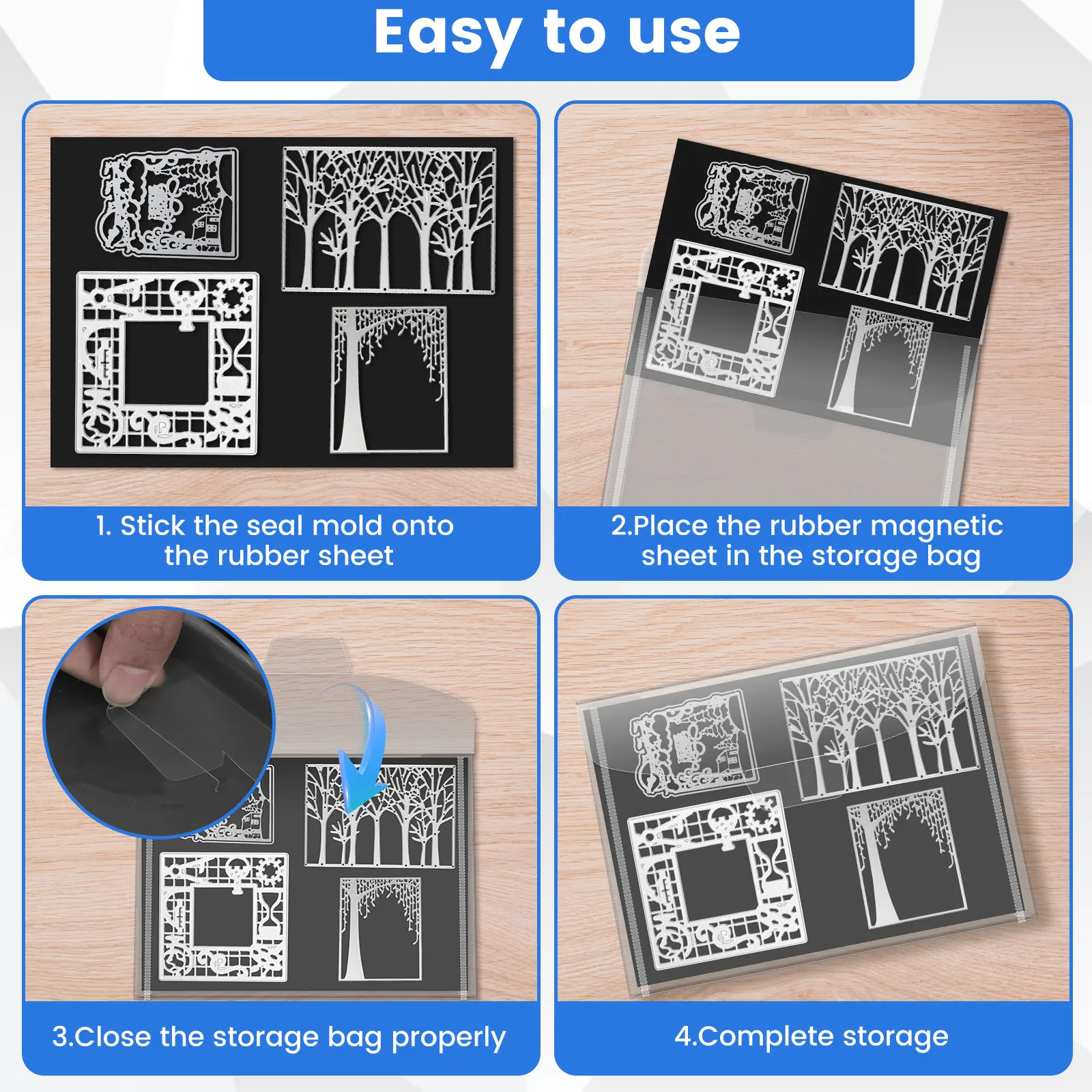 Easy to use

1. Stick the seal mold onto the rubber sheet

2.Place the rubber magnetic sheet in the storage bag

3.Close the storage bag properly

4.Complete storage