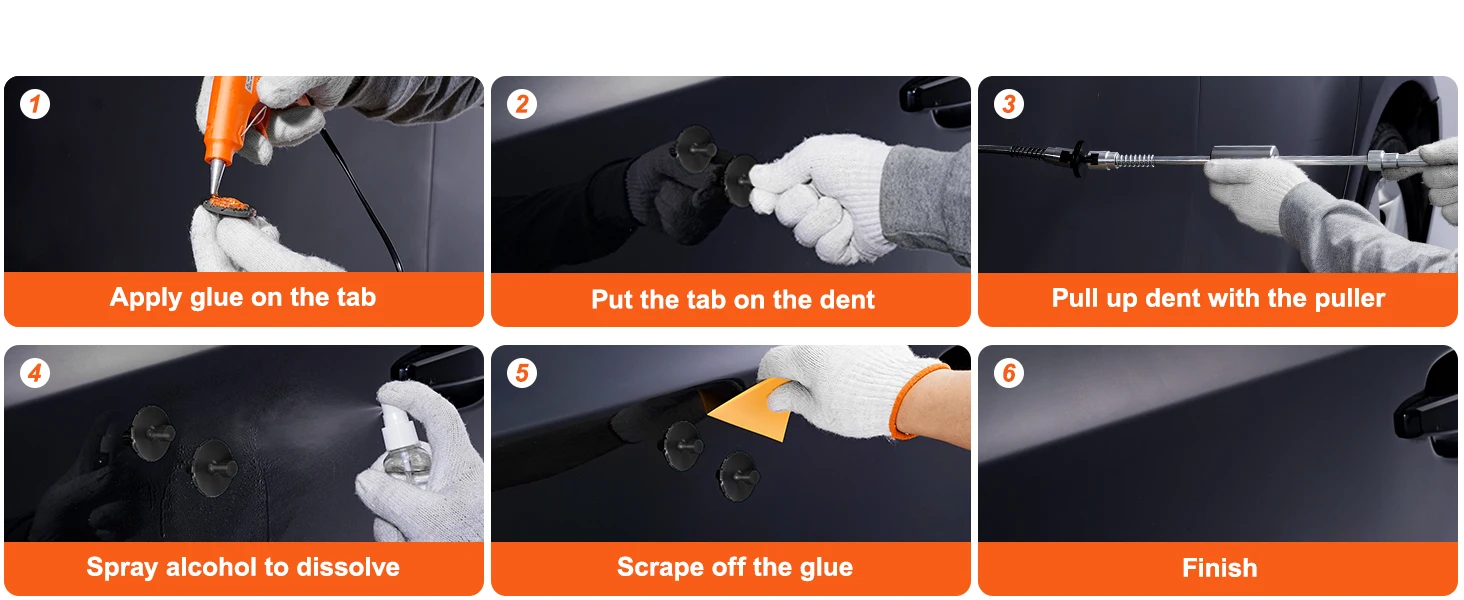 1
Apply glue on the tab

2
Put the tab on the dent

3
Pull up dent with the puller

4
Spray alcohol to dissolve

5
Scrape off the glue

6
Finish