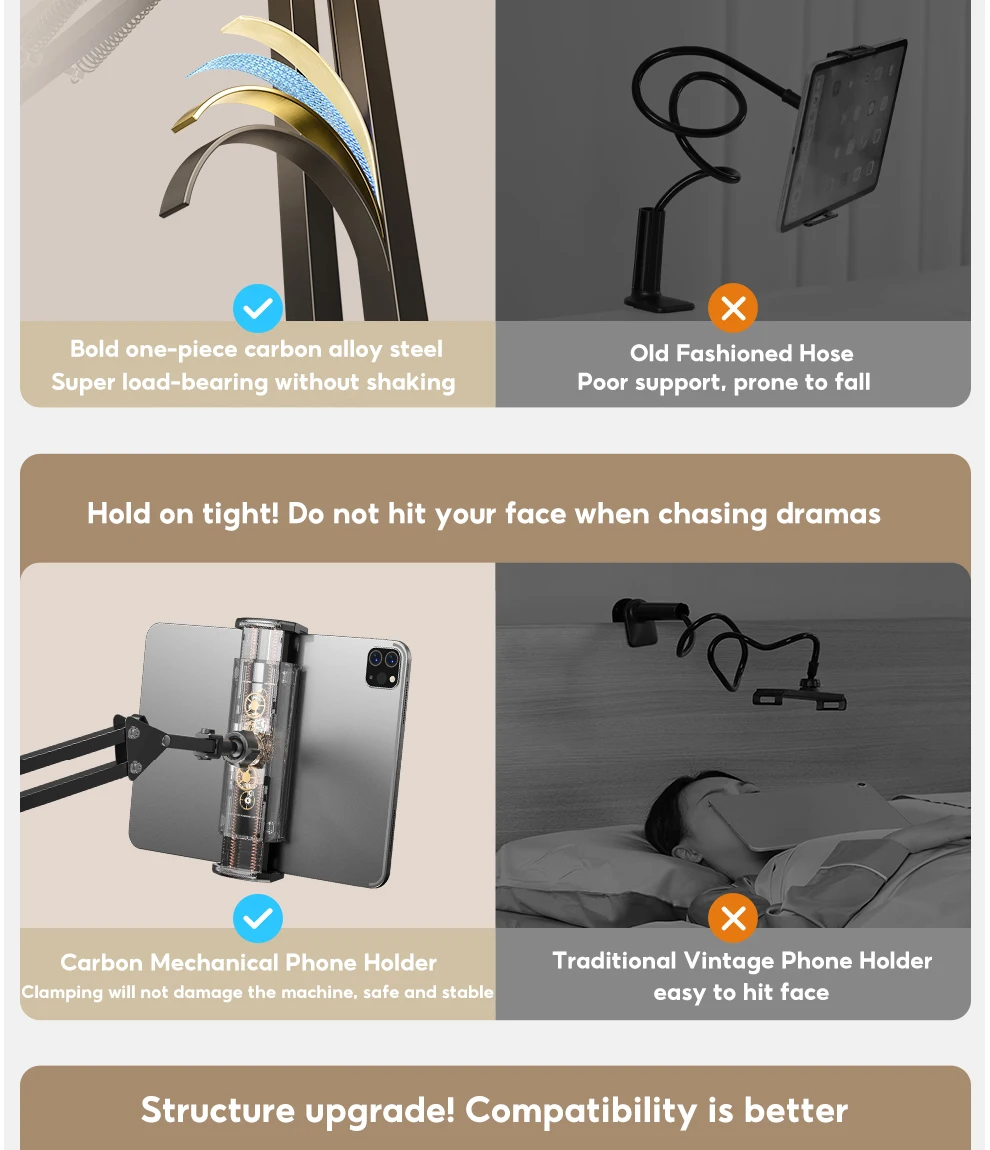 Bold one-piece carbon alloy steel
Super load-bearing without shaking

Old Fashioned Hose
Poor support, prone to fall

Hold on tight! Do not hit your face when chasing dramas

Carbon Mechanical Phone Holder
Clamping will not damage the machine, safe and stable

Traditional Vintage Phone Holder
easy to hit face

Structure upgrade! Compatibility is better