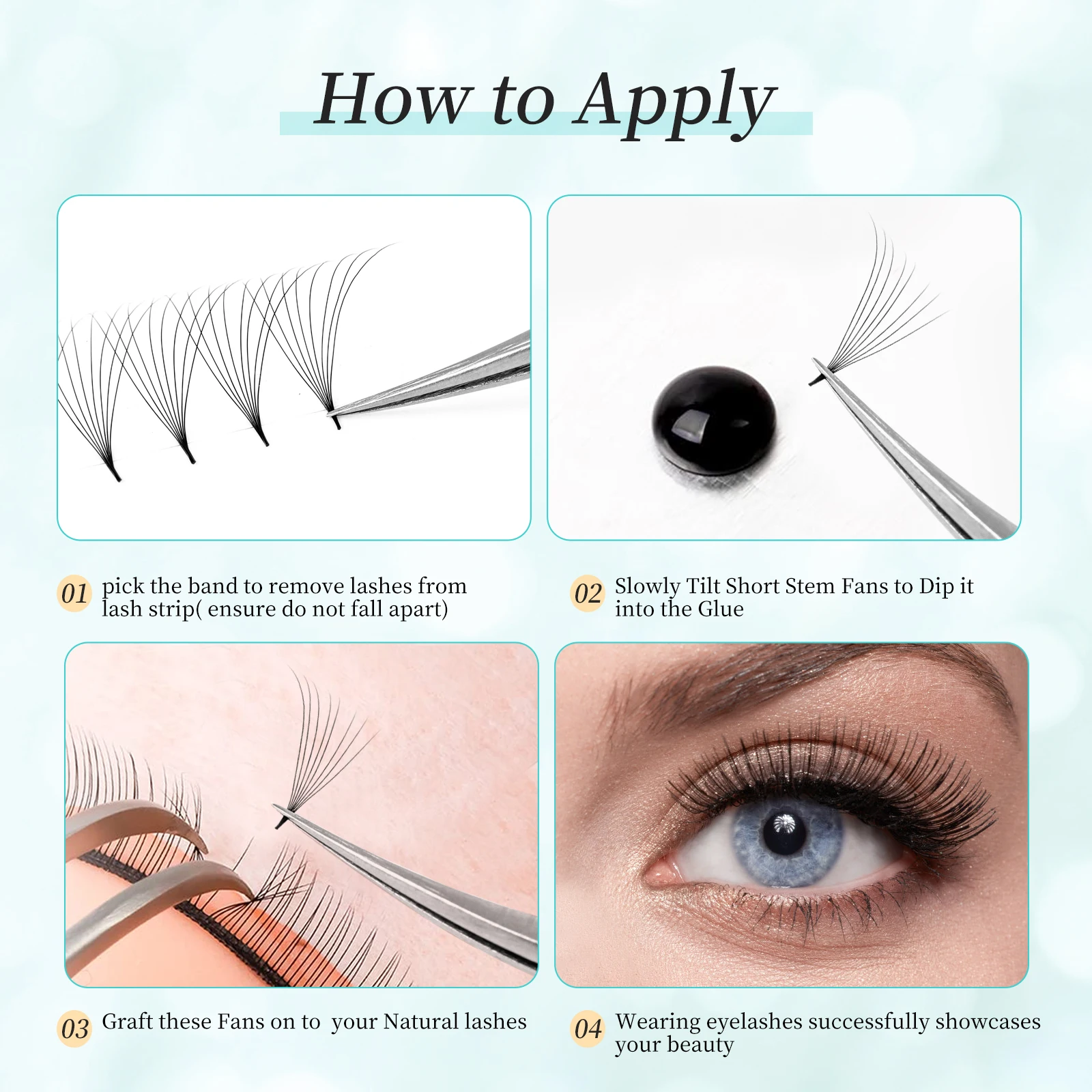 How to Apply

01 pick the band to remove lashes from lash strip( ensure do not fall apart)

02 Slowly Tilt Short Stem Fans to Dip it into the Glue

03 Graft these Fans on to your Natural lashes

04 Wearing eyelashes successfully showcases your beauty