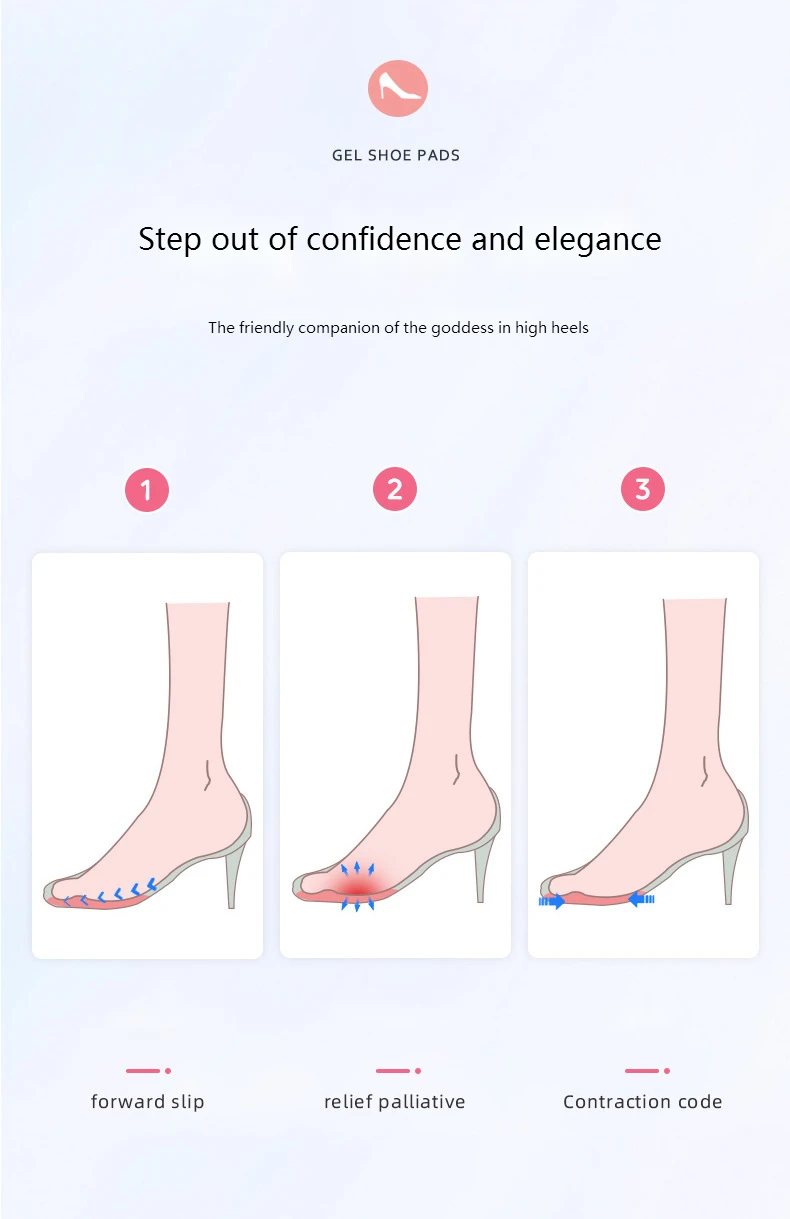 GEL SHOE PADS

Step out of confidence and elegance

The friendly companion of the goddess in high heels

1

2

3

forward slip

relief palliative

Contraction code