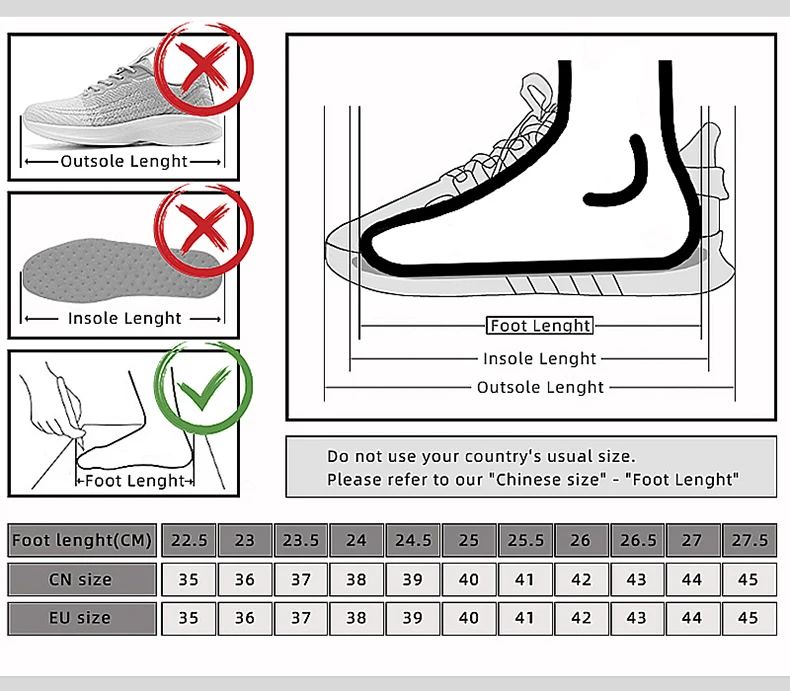 Outsole Lenght

Insole Lenght

Foot Lenght

Foot Lenght

Insole Lenght

Outsole Lenght

Do not use your country's usual size.
Please refer to our "Chinese size" - "Foot Lenght"

| Foot lenght(CM) | 22.5 | 23 | 23.5 | 24 | 24.5 | 25 | 25.5 | 26 | 26.5 | 27 | 27.5 |
|---|---|---|---|---|---|---|---|---|---|---|---|
| CN size | 35 | 36 | 37 | 38 | 39 | 40 | 41 | 42 | 43 | 44 | 45 |
| EU size | 35 | 36 | 37 | 38 | 39 | 40 | 41 | 42 | 43 | 44 | 45 |