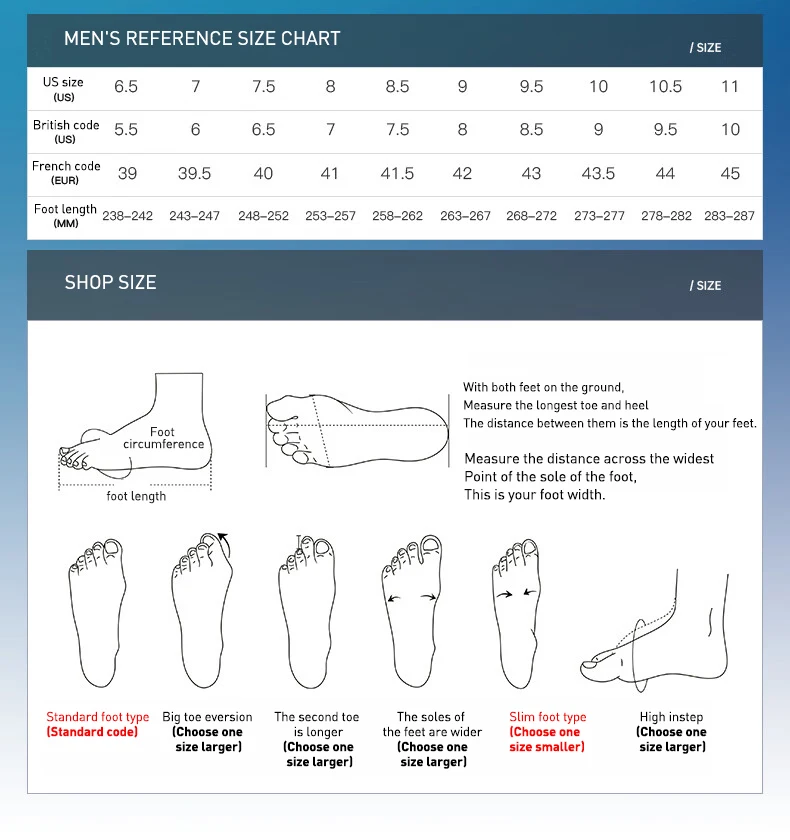 MEN'S REFERENCE SIZE CHART

/ SIZE

| US size (US) | 6.5 | 7 | 7.5 | 8 | 8.5 | 9 | 9.5 | 10 | 10.5 | 11 |
|---|---|---|---|---|---|---|---|---|---|---|
| British code (US) | 5.5 | 6 | 6.5 | 7 | 7.5 | 8 | 8.5 | 9 | 9.5 | 10 |
| French code (EUR) | 39 | 39.5 | 40 | 41 | 41.5 | 42 | 43 | 43.5 | 44 | 45 |
| Foot length (MM) | 238–242 | 243–247 | 248–252 | 253–257 | 258–262 | 263–267 | 268–272 | 273–277 | 278–282 | 283–287 |

SHOP SIZE

/ SIZE

Foot circumference

foot length

With both feet on the ground,
Measure the longest toe and heel
The distance between them is the length of your feet.

Measure the distance across the widest
Point of the sole of the foot,
This is your foot width.

Standard foot type (Standard code)

Big toe eversion (Choose one size larger)

The second toe is longer (Choose one size larger)

The soles of the feet are wider (Choose one size larger)

Slim foot type (Choose one size smaller)

High instep (Choose one size larger)