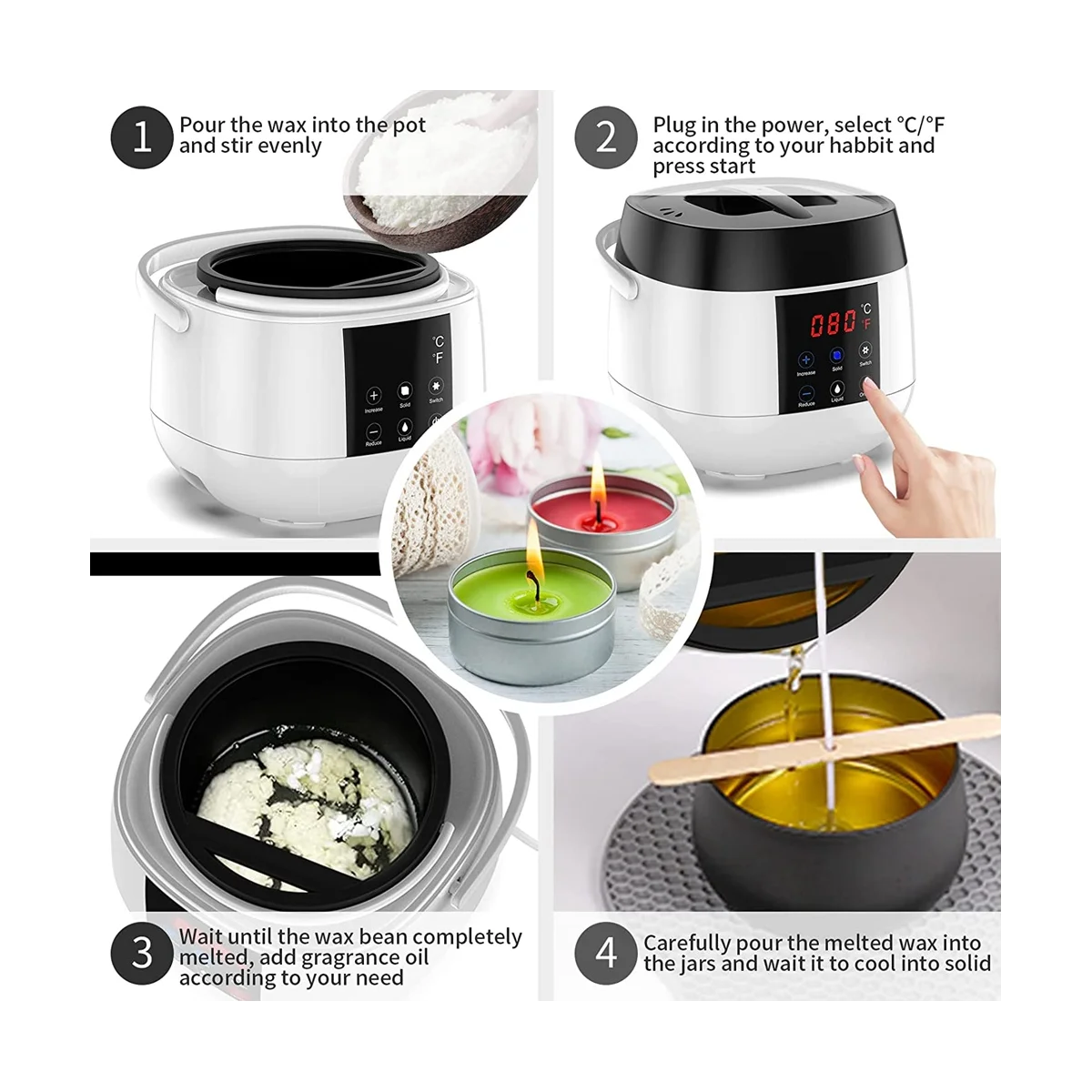 1 Pour the wax into the pot and stir evenly

°C
°F
Increase
Solid
Switch
Reduce
Liquid

2 Plug in the power, select °C/°F according to your habbit and press start

080 °C °F
Increase
Solid
Switch
Reduce
Liquid

3 Wait until the wax bean completely melted, add gragrance oil according to your need

4 Carefully pour the melted wax into the jars and wait it to cool into solid