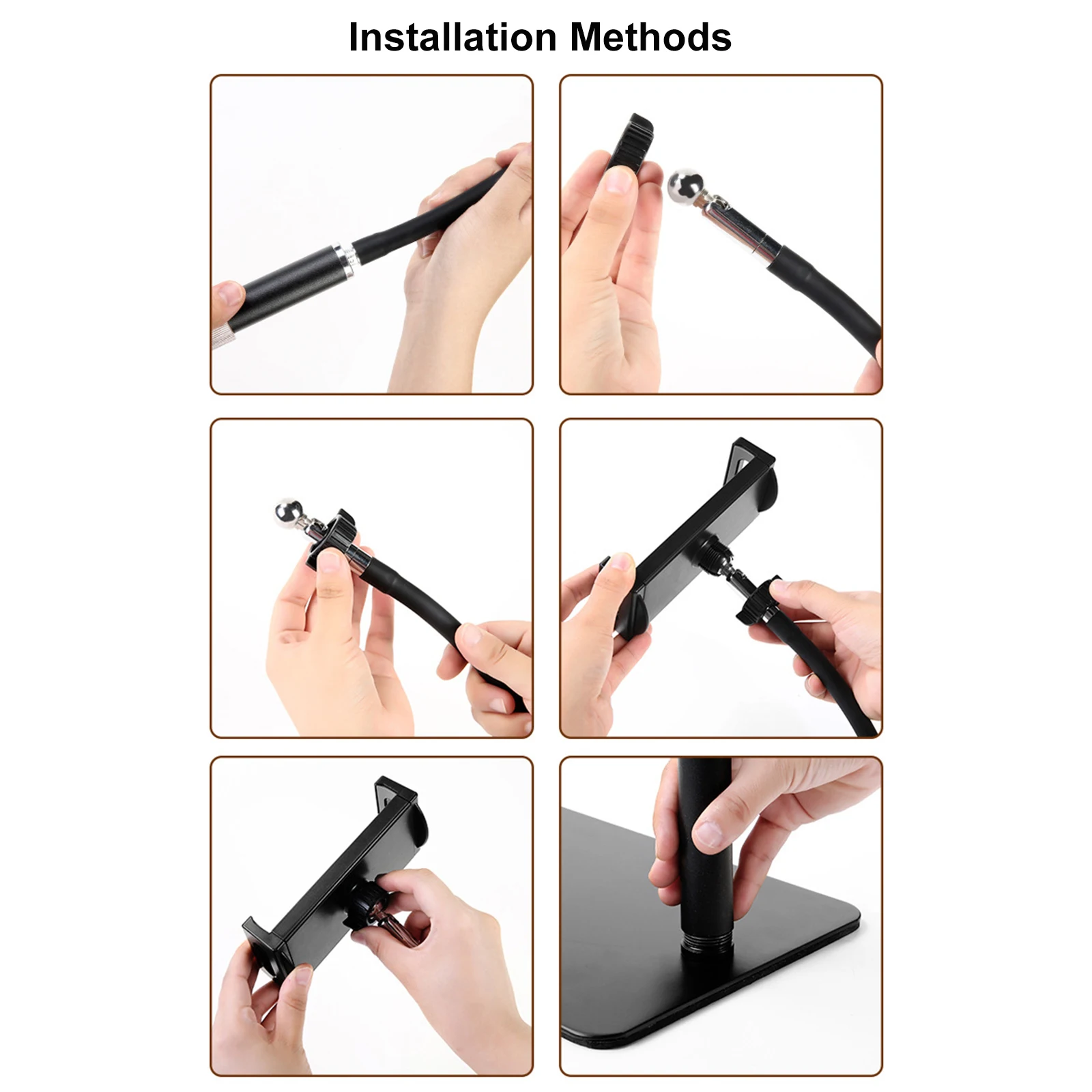 Installation Methods