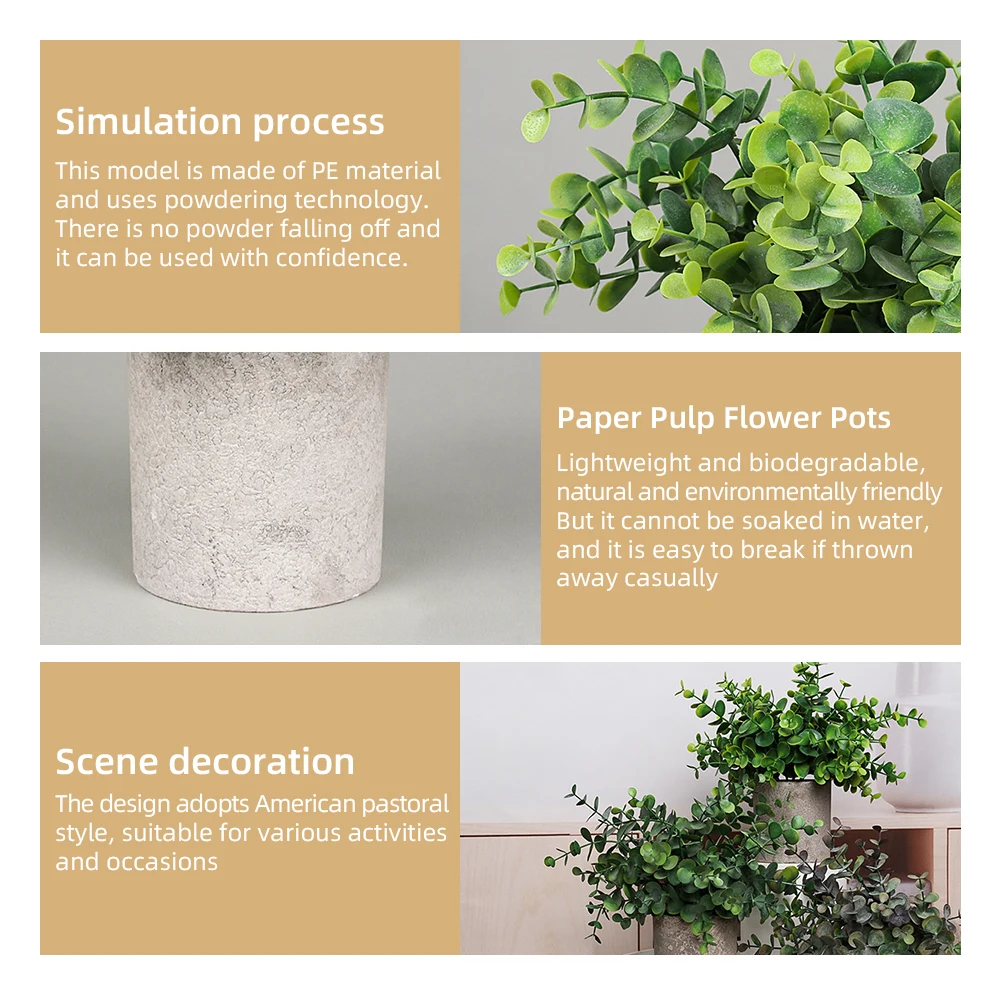 Simulation process

This model is made of PE material and uses powdering technology. There is no powder falling off and it can be used with confidence.

Paper Pulp Flower Pots

Lightweight and biodegradable, natural and environmentally friendly But it cannot be soaked in water, and it is easy to break if thrown away casually

Scene decoration

The design adopts American pastoral style, suitable for various activities and occasions