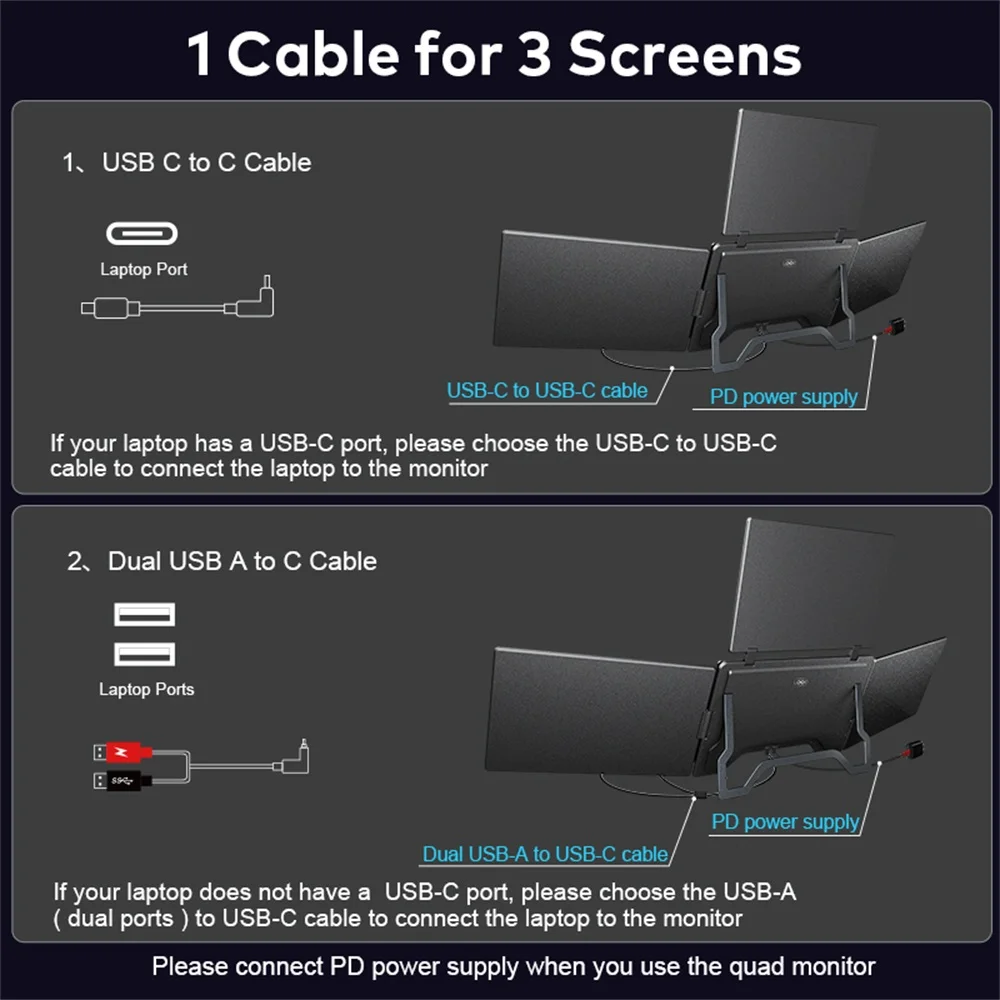 1 Cable for 3 Screens

1、USB C to C Cable

Laptop Port

USB-C to USB-C cable

PD power supply

If your laptop has a USB-C port, please choose the USB-C to USB-C cable to connect the laptop to the monitor

2、Dual USB A to C Cable

Laptop Ports

PD power supply

Dual USB-A to USB-C cable

If your laptop does not have a USB-C port, please choose the USB-A ( dual ports ) to USB-C cable to connect the laptop to the monitor

Please connect PD power supply when you use the quad monitor