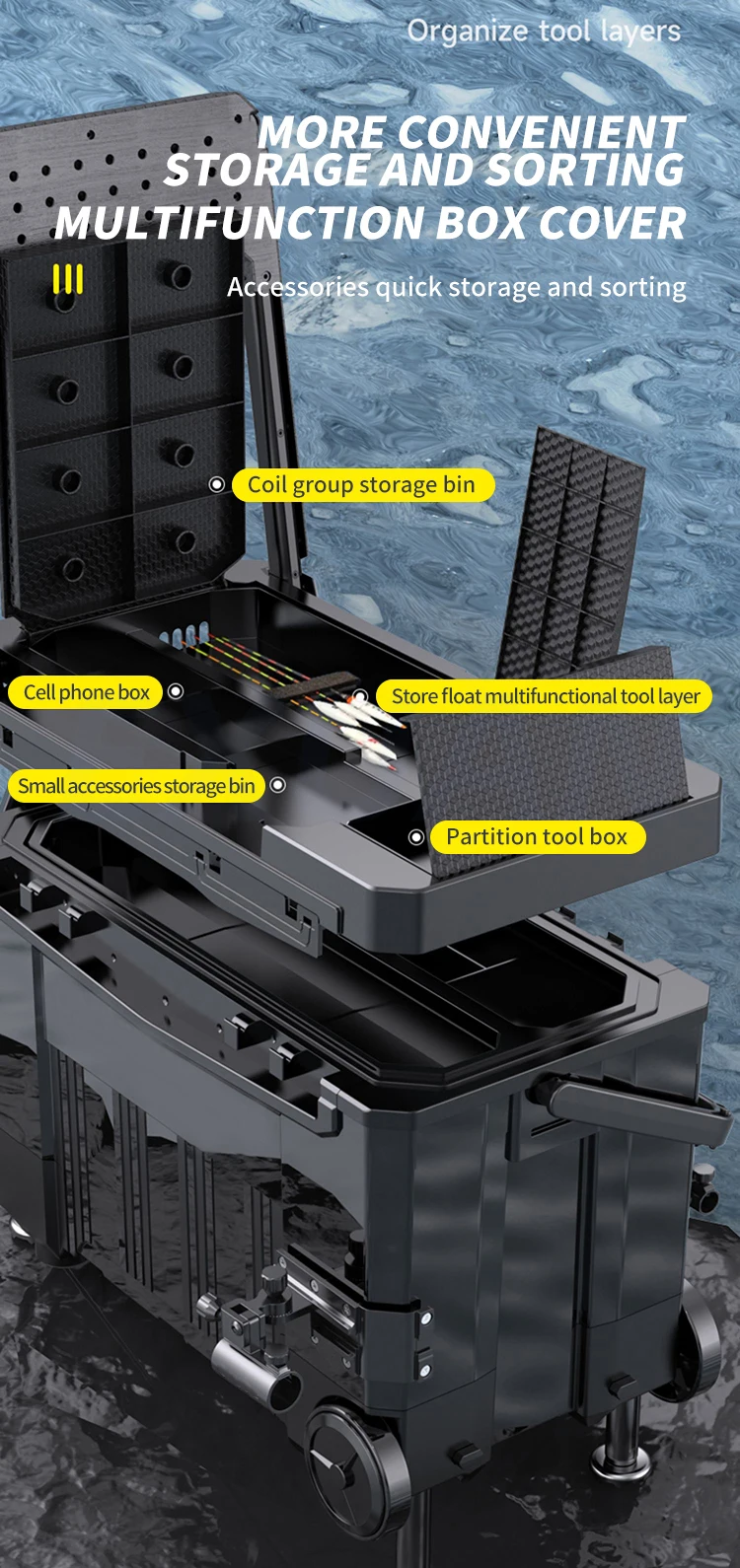 Organize tool layers

MORE CONVENIENT STORAGE AND SORTING

MULTIFUNCTION BOX COVER

Accessories quick storage and sorting

Coil group storage bin

Cell phone box

Store float multifunctional tool layer

Small accessories storage bin

Partition tool box