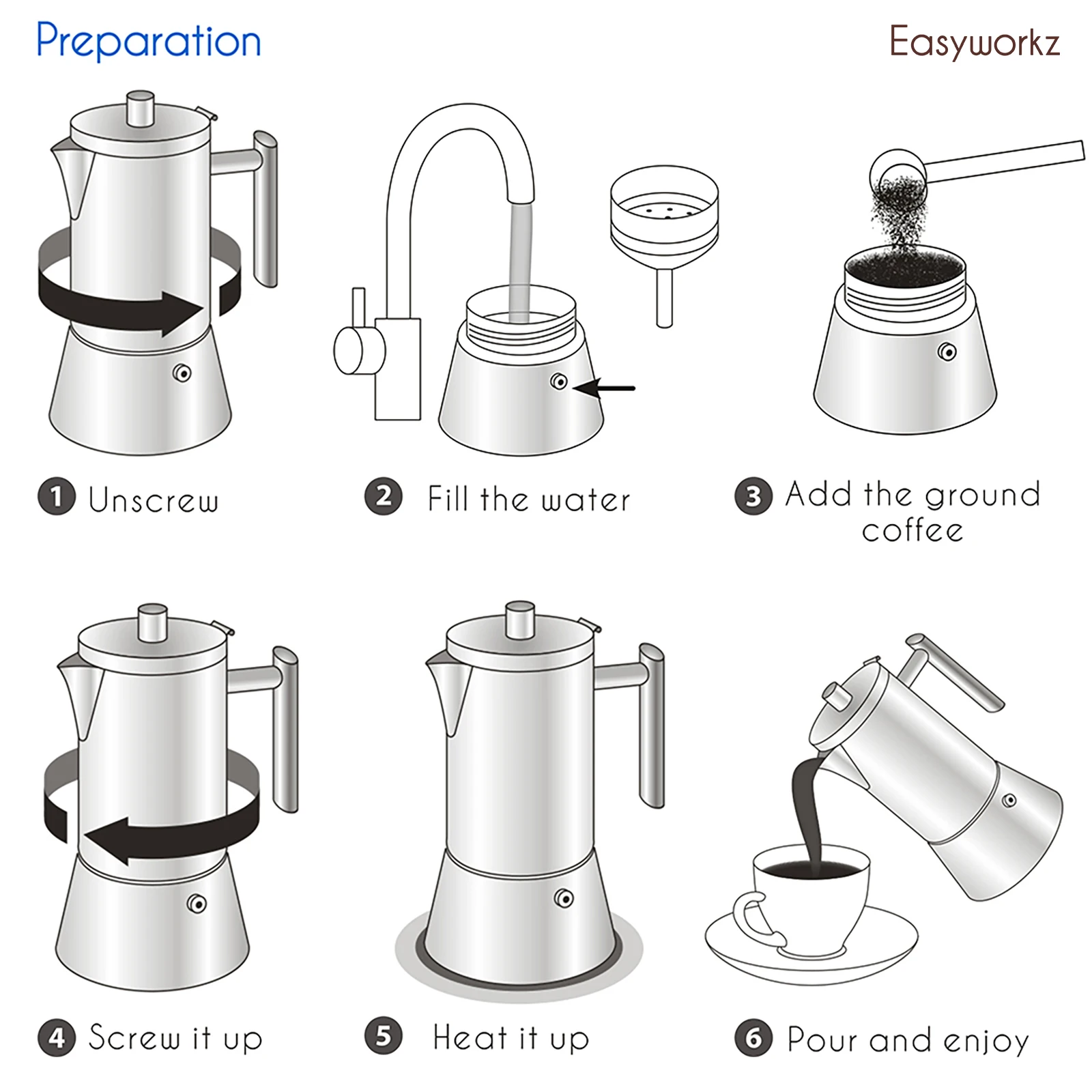 Preparation

Easyworkz

1 Unscrew

2 Fill the water

3 Add the ground coffee

4 Screw it up

5 Heat it up

6 Pour and enjoy