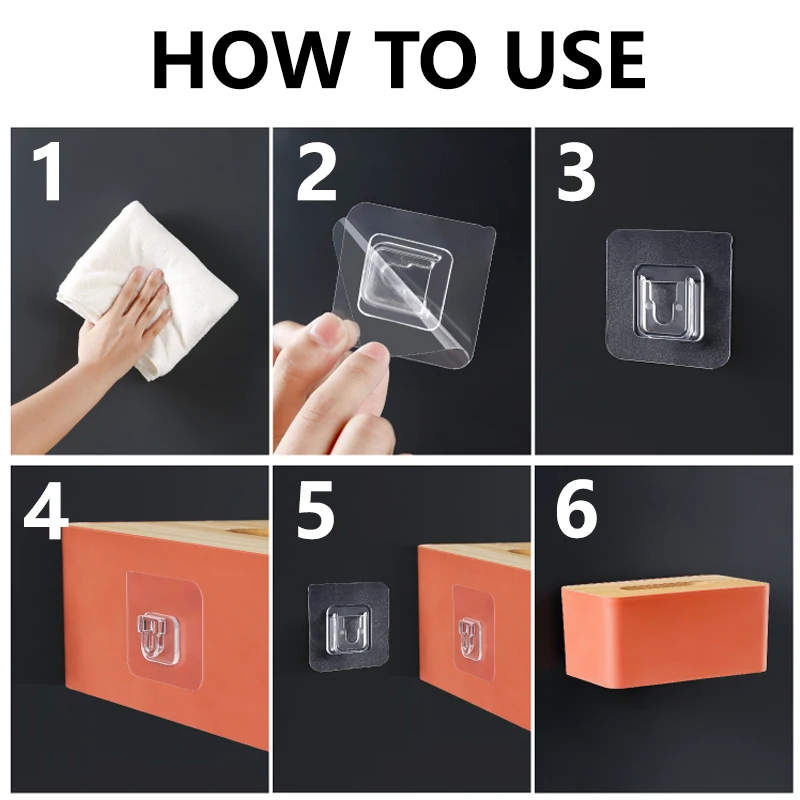 HOW TO USE

1

2

3

4

5

6