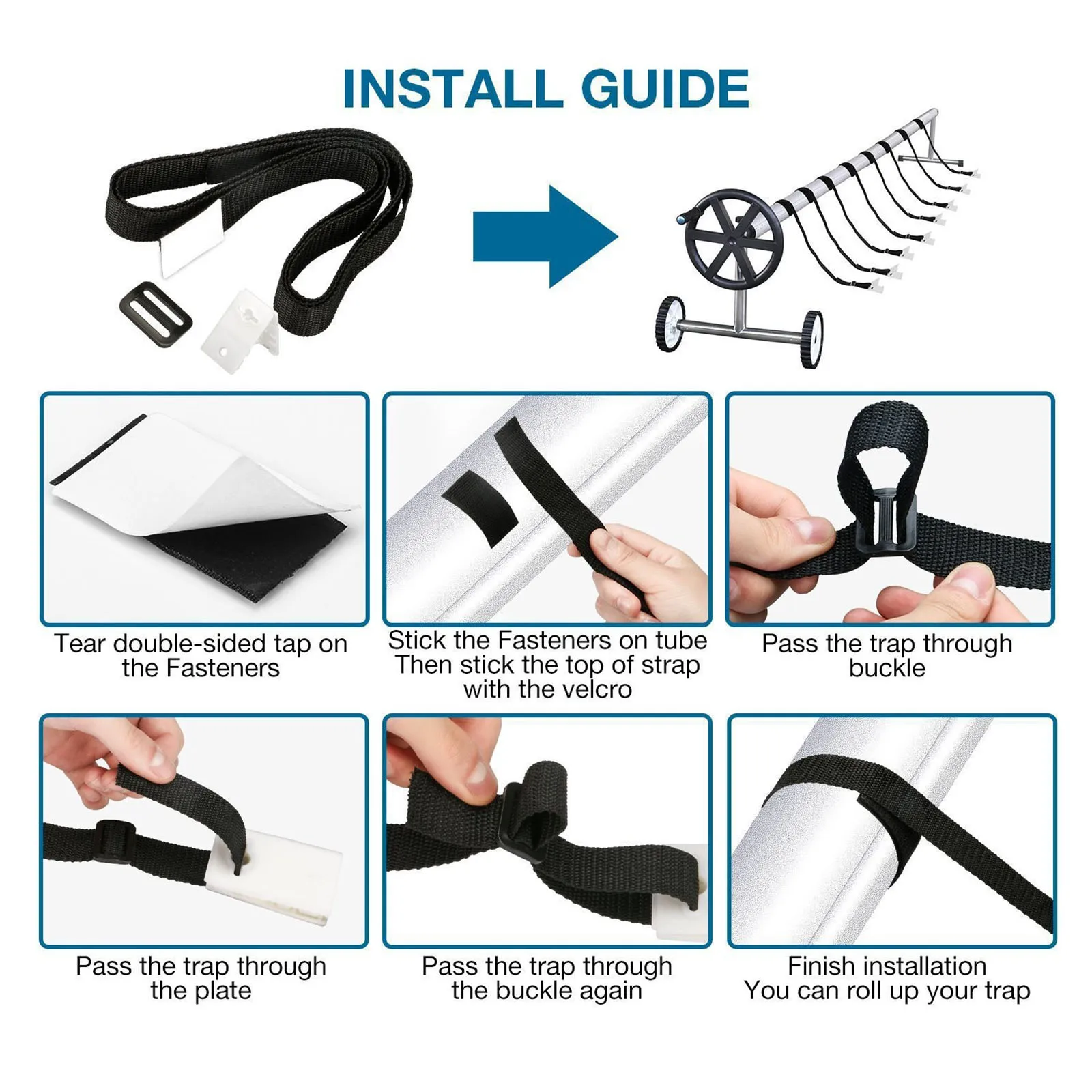 INSTALL GUIDE

Tear double-sided tap on the Fasteners

Stick the Fasteners on tube Then stick the top of strap with the velcro

Pass the trap through buckle

Pass the trap through the plate

Pass the trap through the buckle again

Finish installation You can roll up your trap