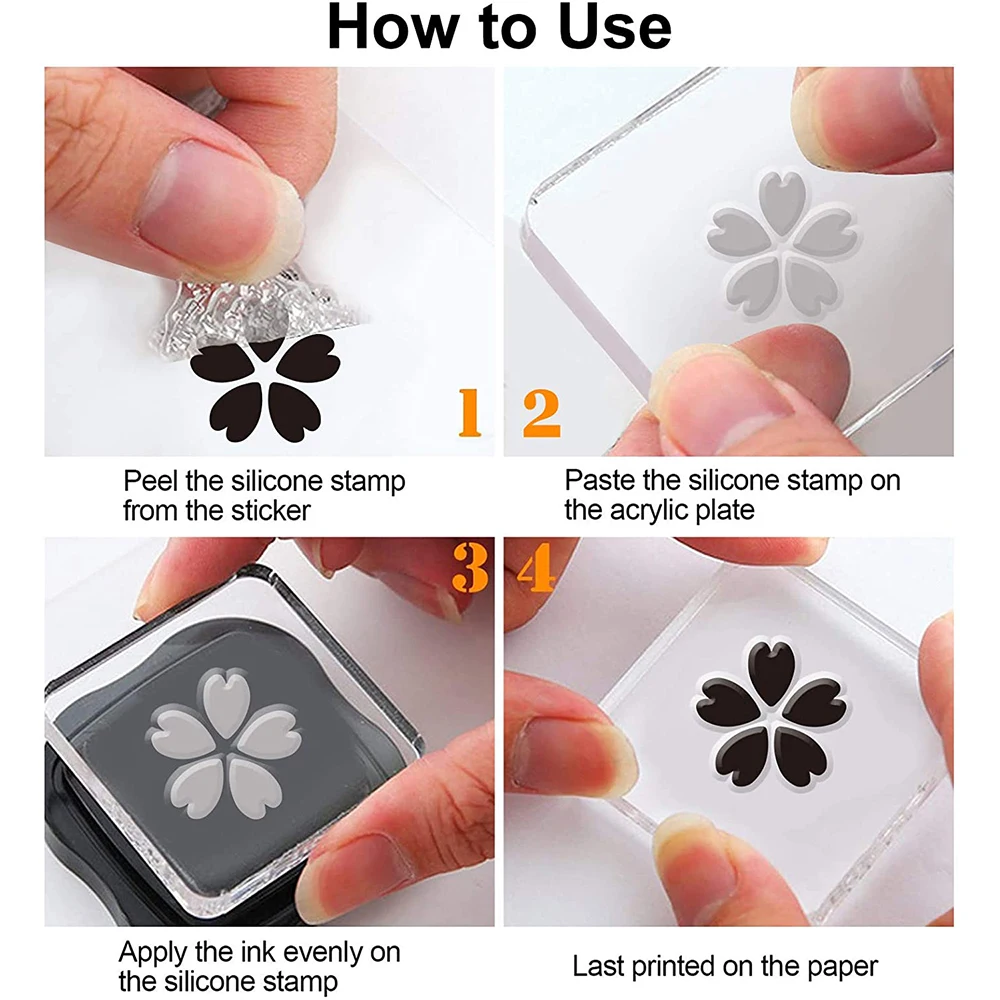 How to Use

1

Peel the silicone stamp from the sticker

2

Paste the silicone stamp on the acrylic plate

3

Apply the ink evenly on the silicone stamp

4

Last printed on the paper