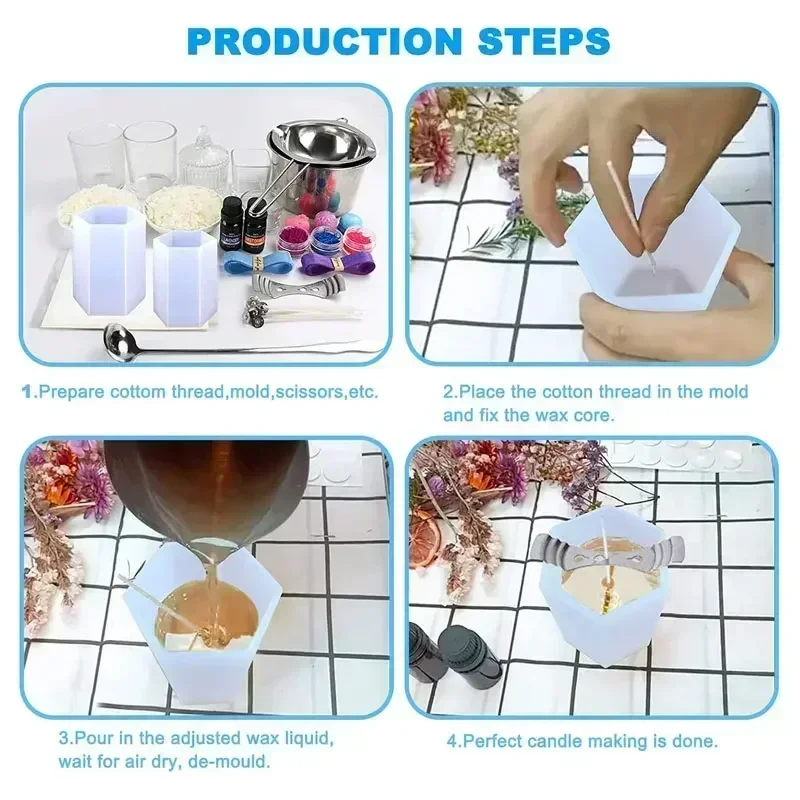 PRODUCTION STEPS

1.Prepare cottom thread,mold,scissors,etc.

2.Place the cotton thread in the mold and fix the wax core.

3.Pour in the adjusted wax liquid, wait for air dry, de-mould.

4.Perfect candle making is done.