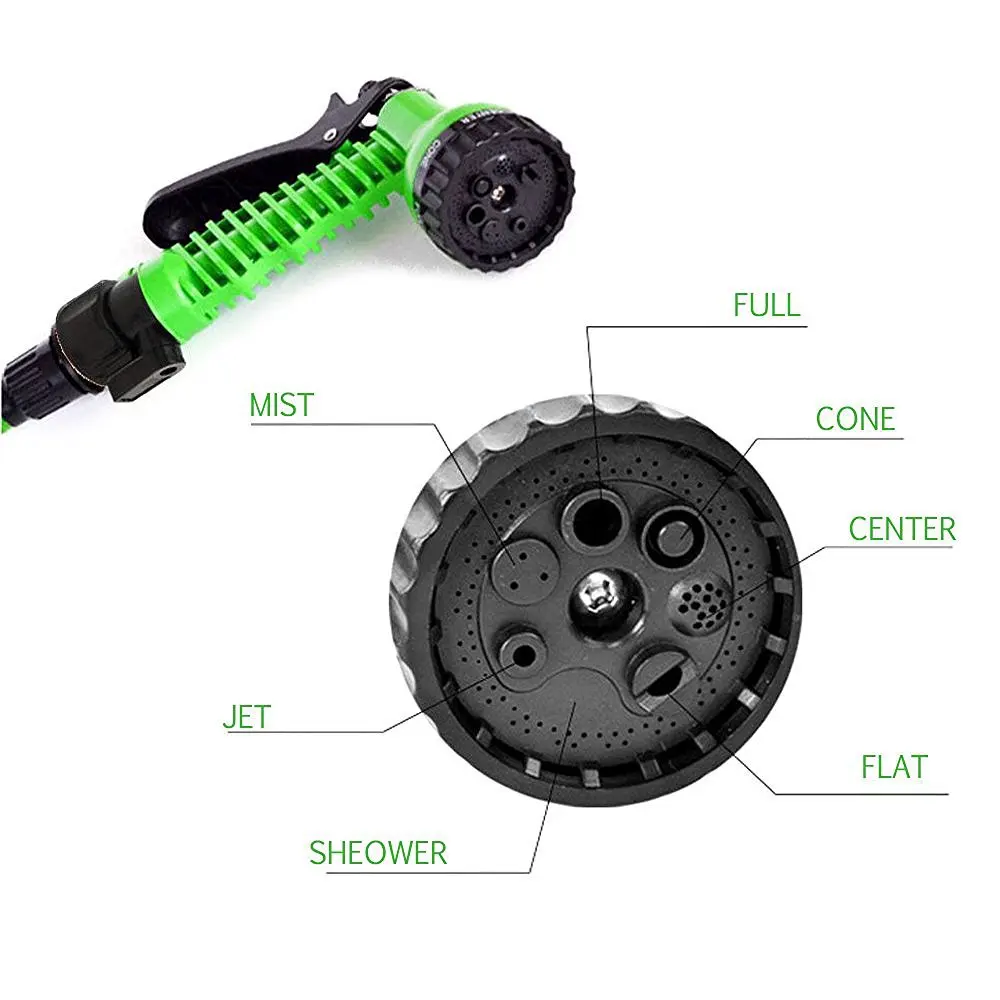 FULL
MIST
CONE
CENTER
JET
FLAT
SHEOWER